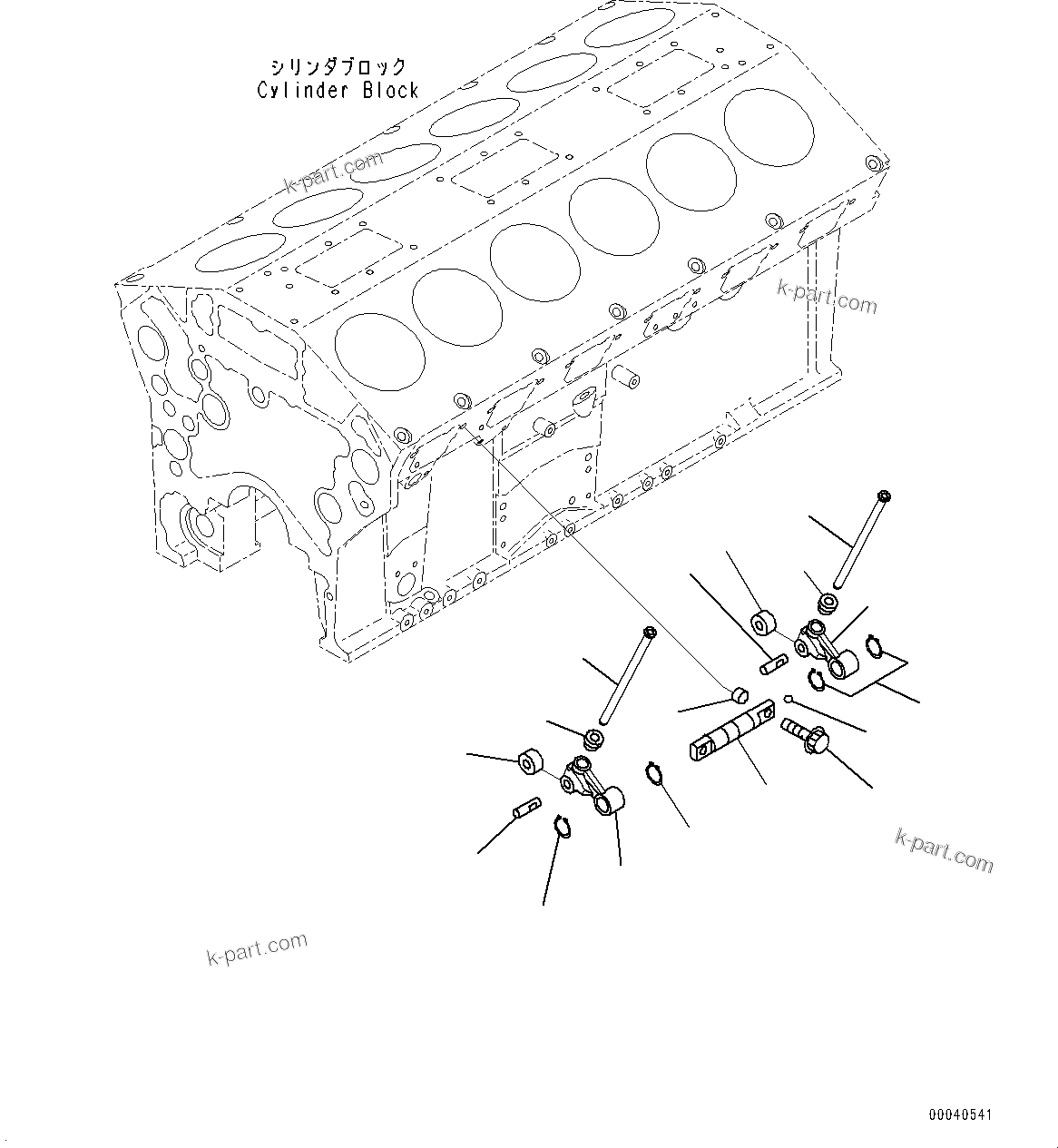 シリンダブロック
Cylinder Block

k-part.com

k-part.com

k-part.com

k-part.com

00040541