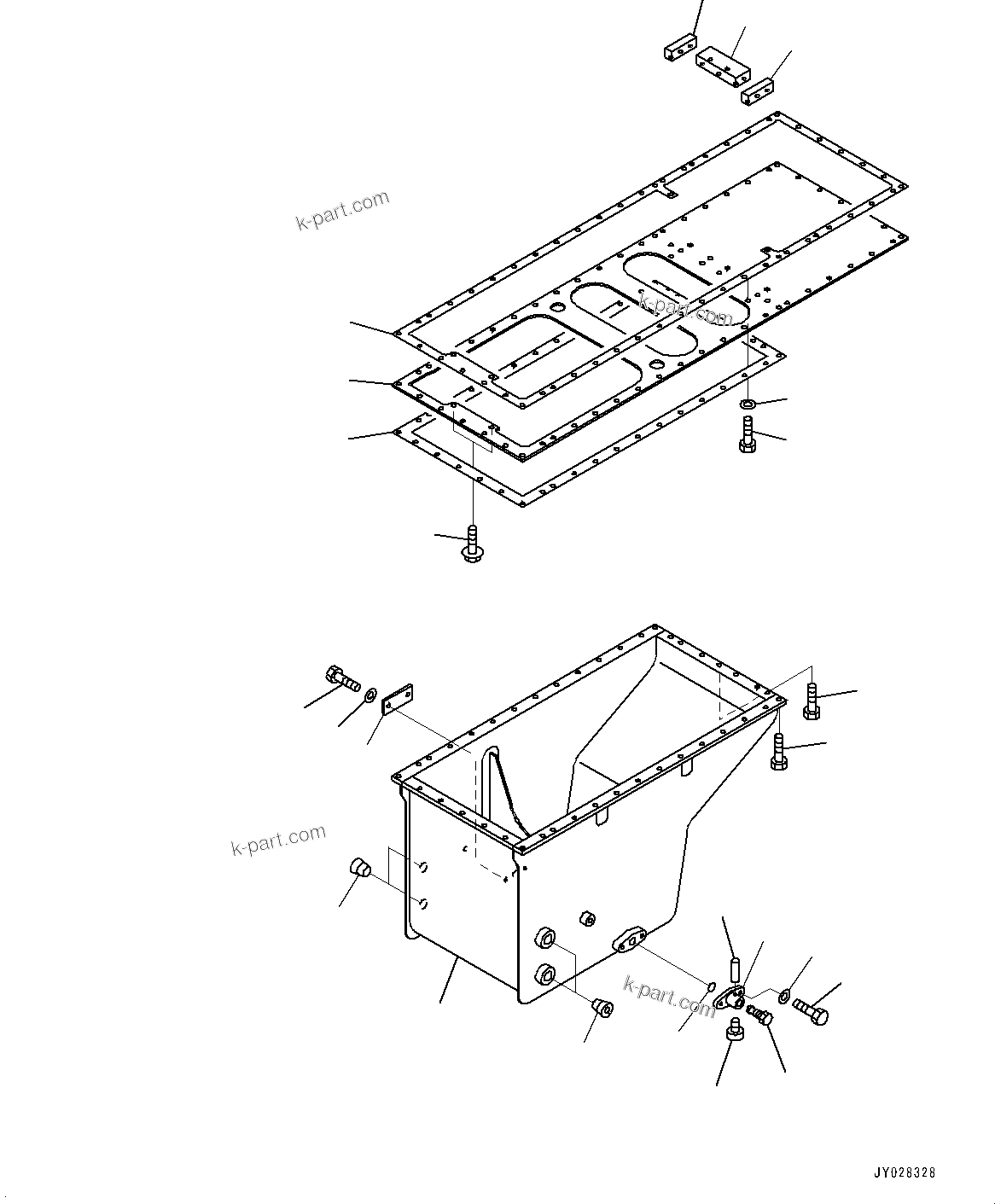 k-part.com

k-part.com

k-part.com

k-part.com

JY028328