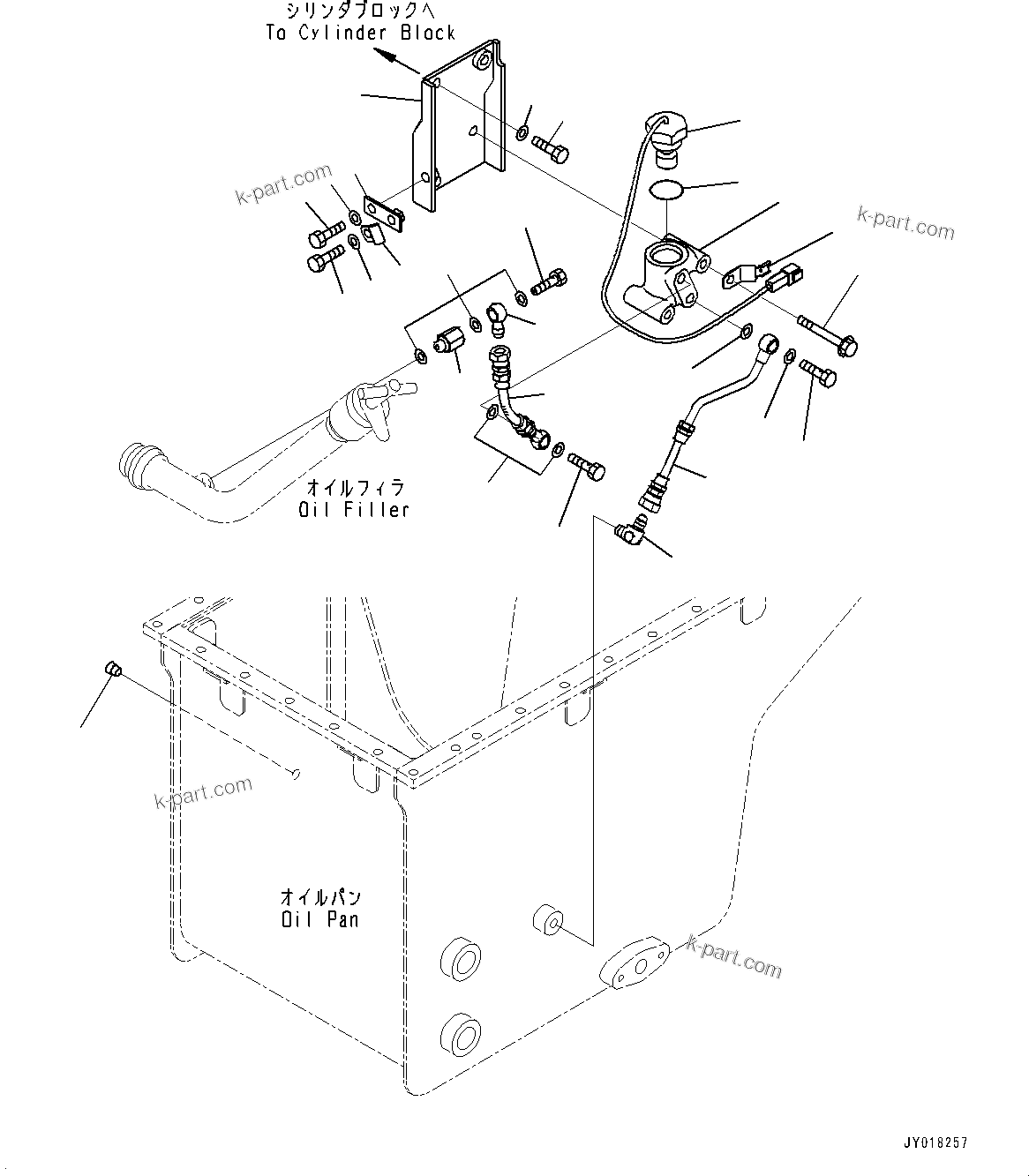 シリンダブロックへ
To Cylinder Block

k-part.com

k-part.com

オイルフィラ
Oil Filler

k-part.com

オイルパン
Oil Pan

k-part.com

JY018257