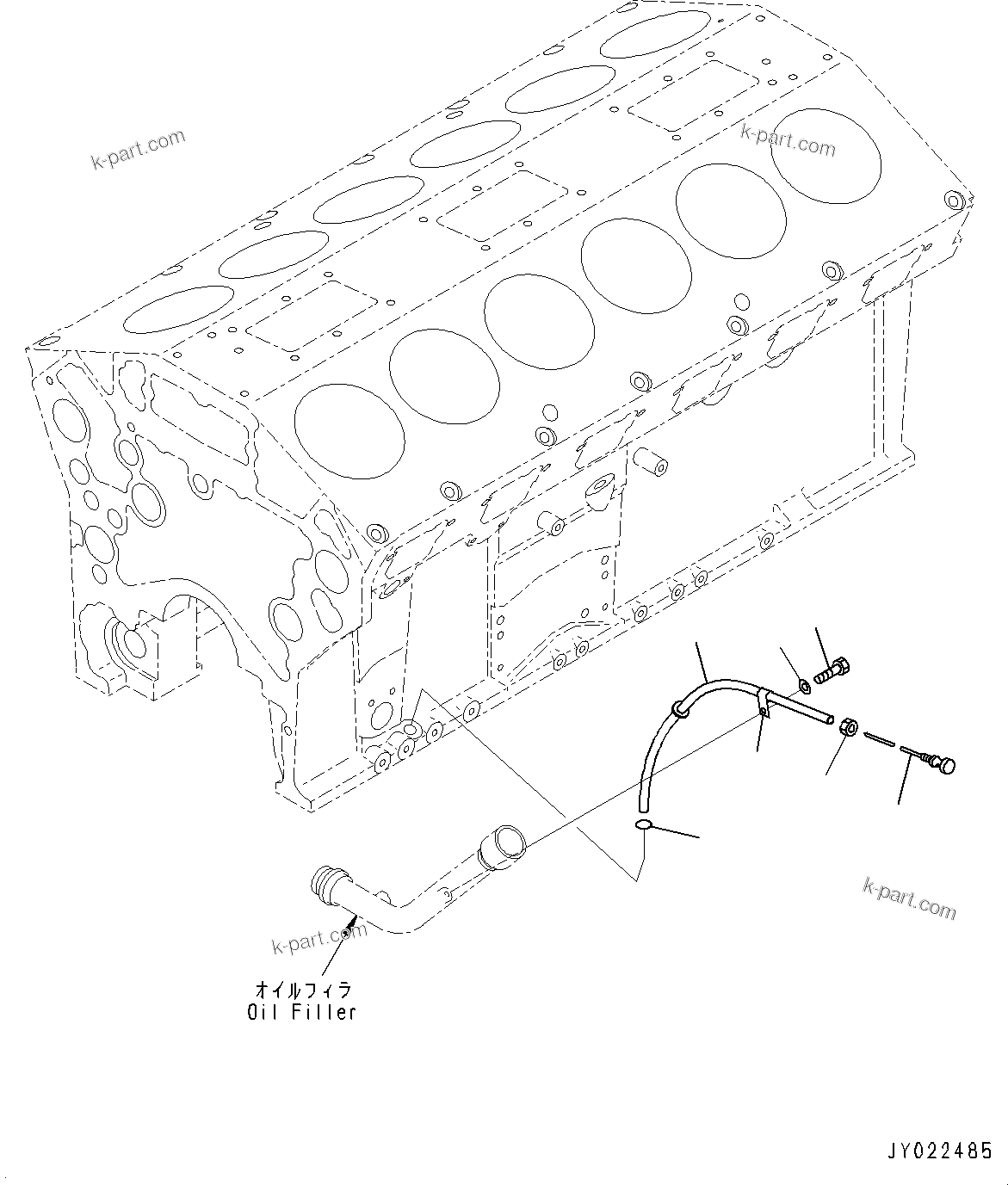 k-part.com

k-part.com

k-part.com

k-part.com

オイルフィラ
Oil Filler

JY022485