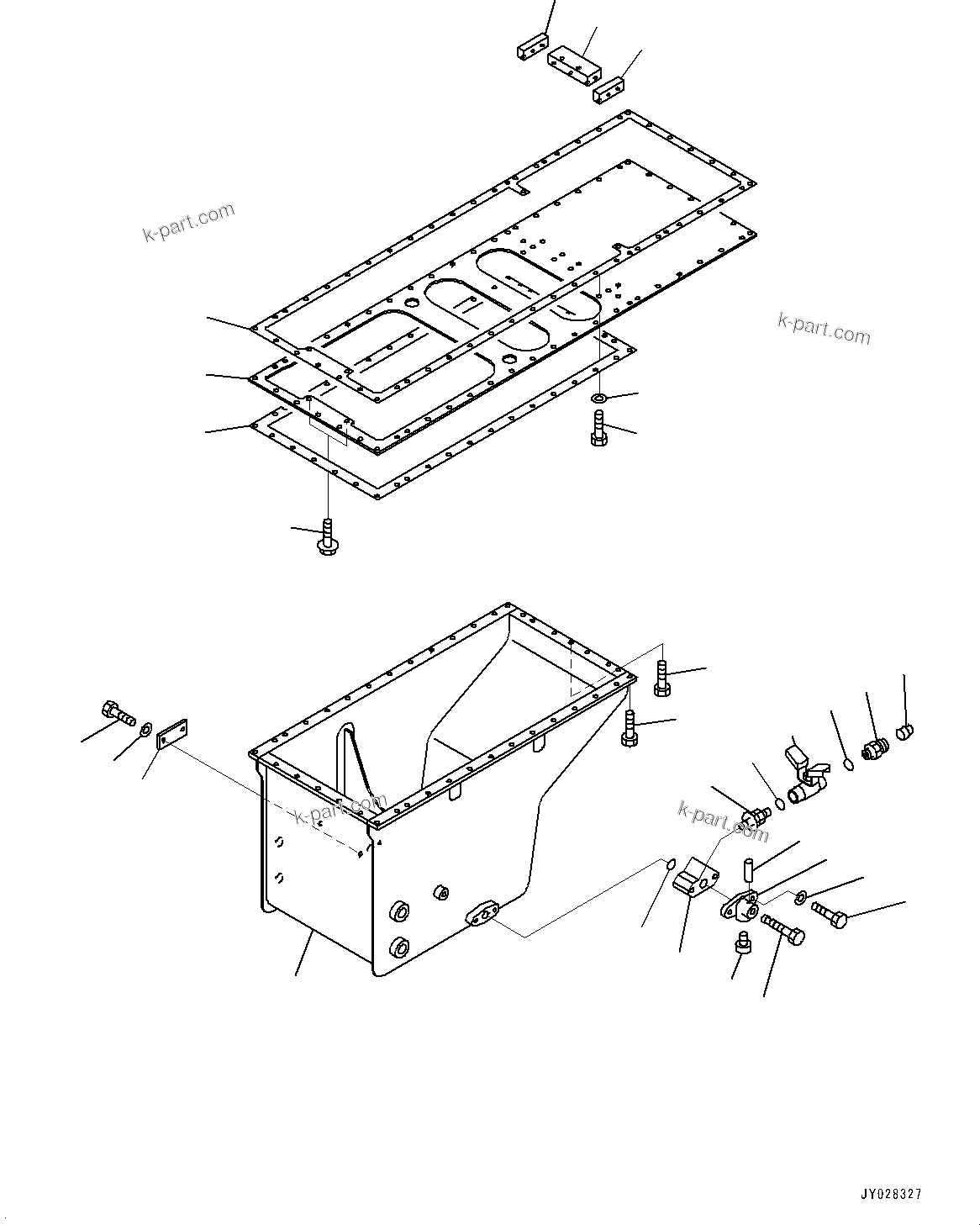 k-part.com

k-part.com

k-part.com

k-part.com

JY028327