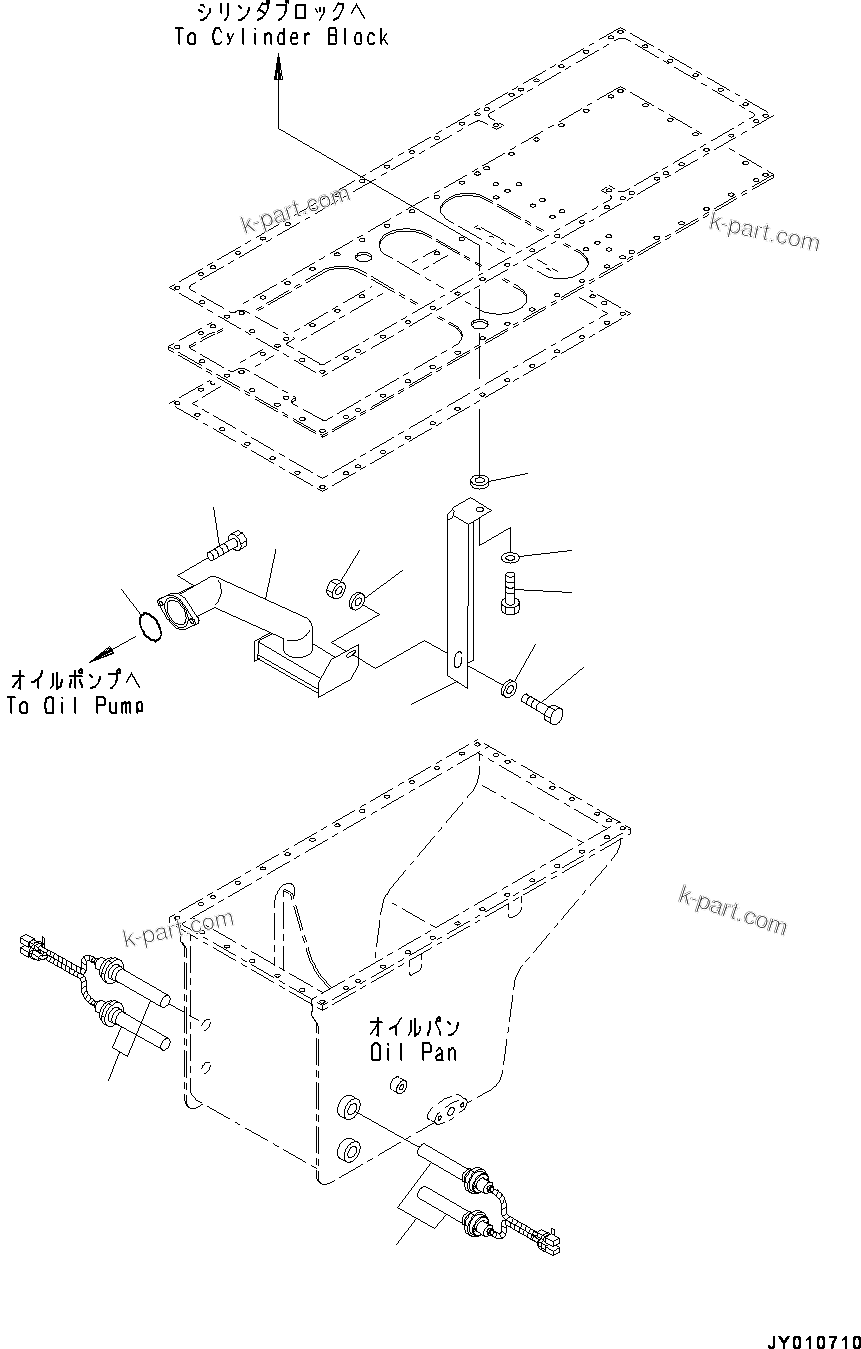 シリンダブロックへ
To Cylinder Block

k-part.com

k-part.com

オイルポンプへ
To Oil Pump

k-part.com

k-part.com

オイルパン
Oil Pan

JY010710