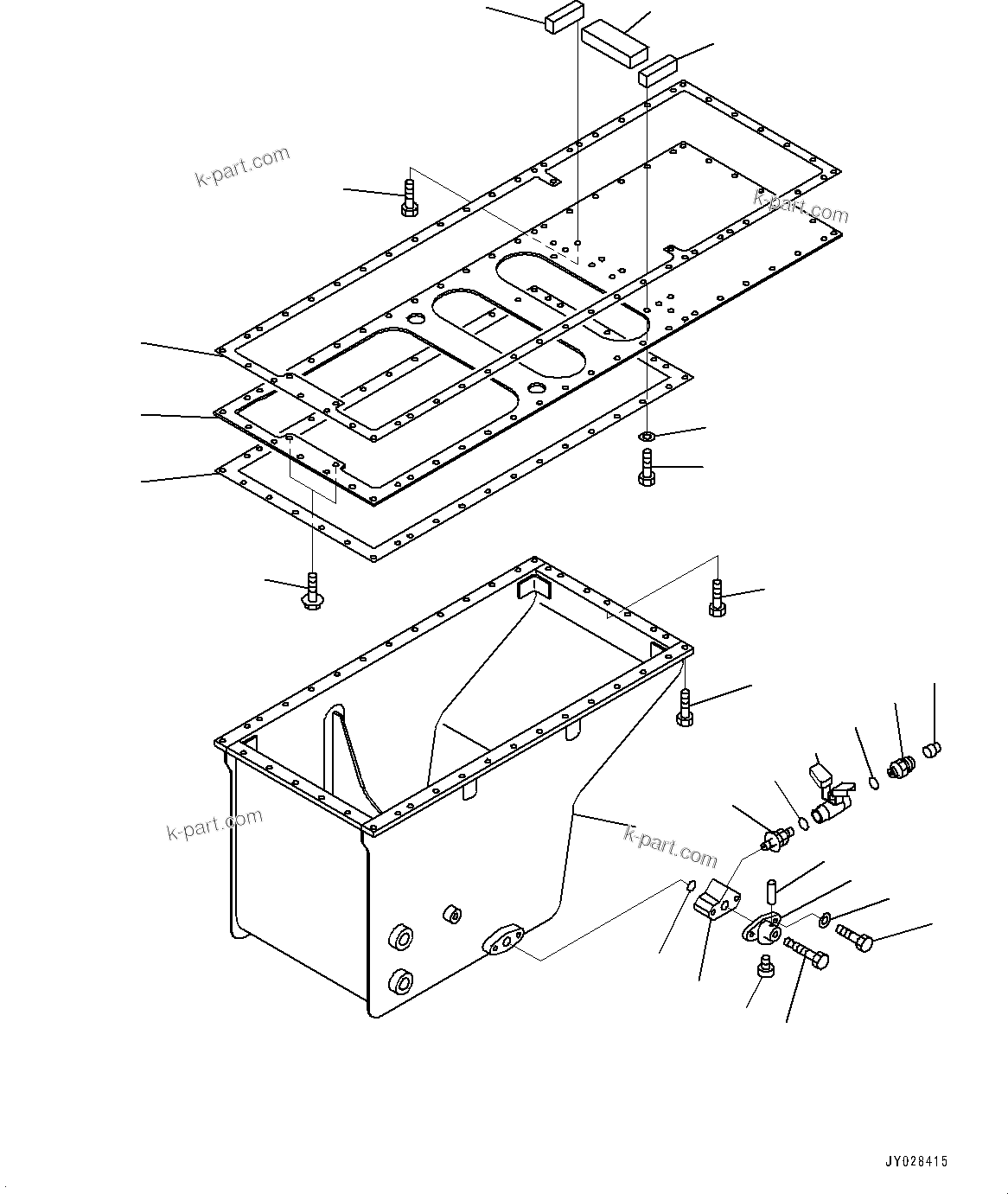 k-part.com

k-part.com

k-part.com

k-part.com

JY028415