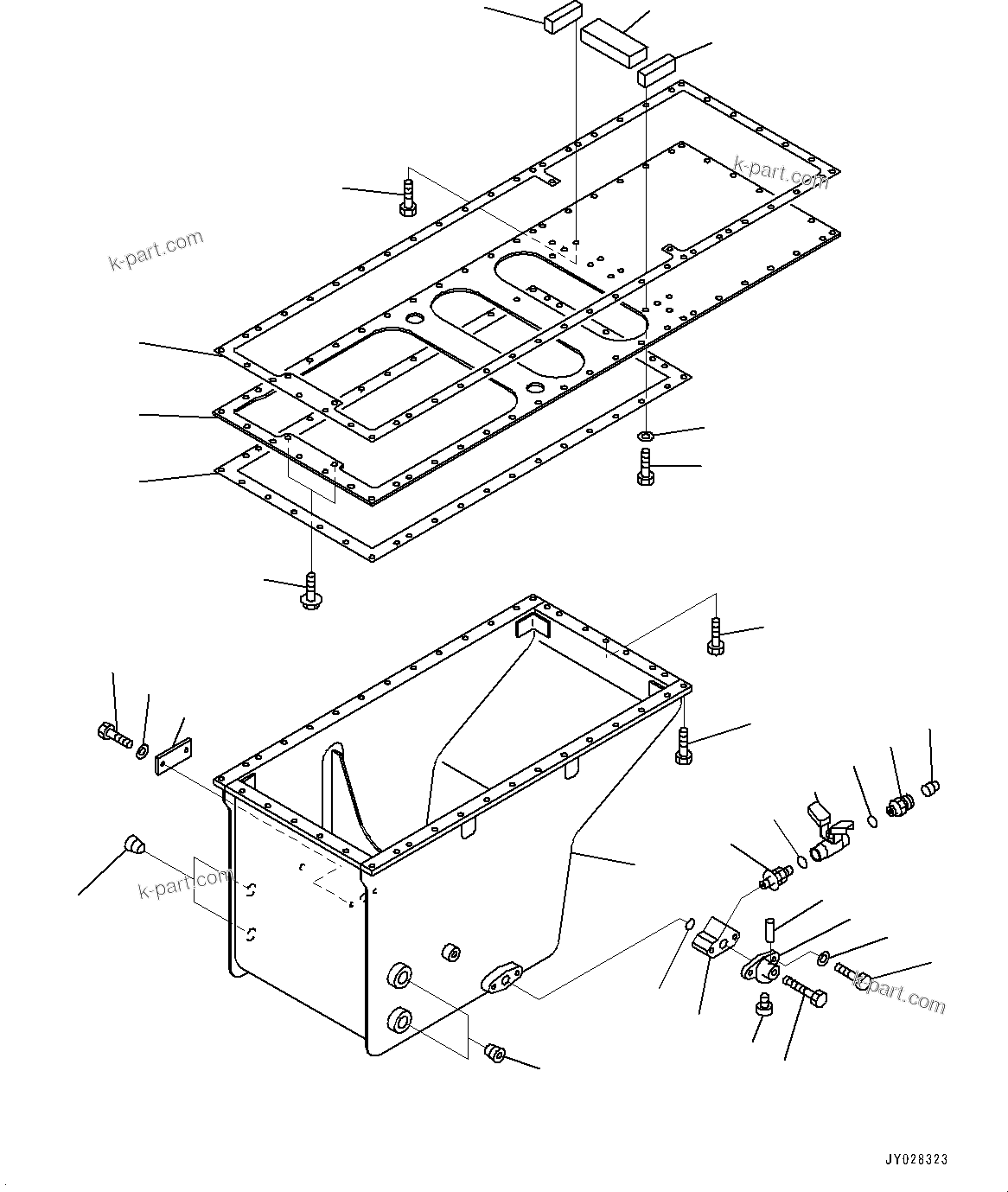 k-part.com

k-part.com

k-part.com

k-part.com

JY028323