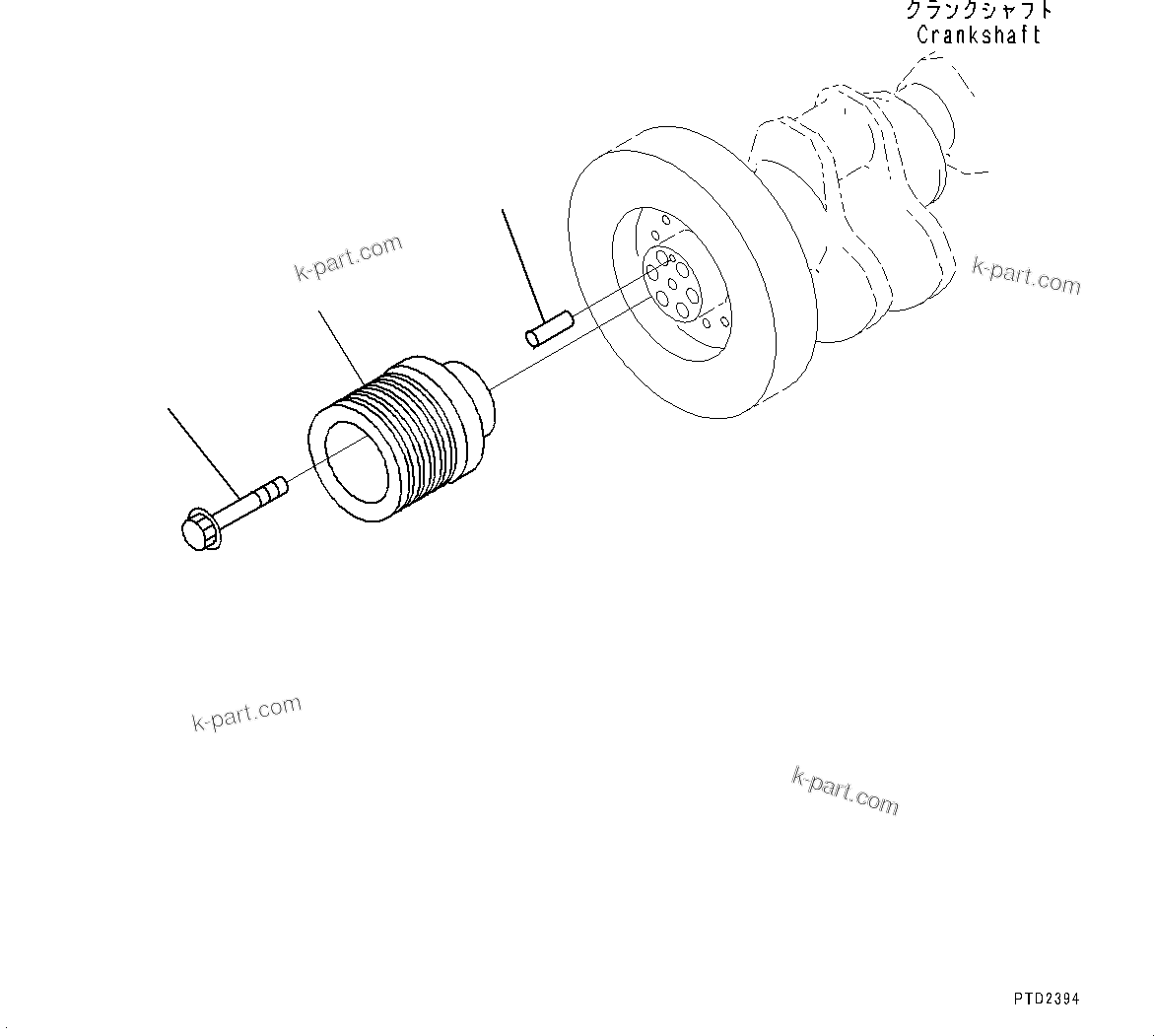 クランクシャフト
Crankshaft

k-part.com

k-part.com

k-part.com

k-part.com

PTD2394