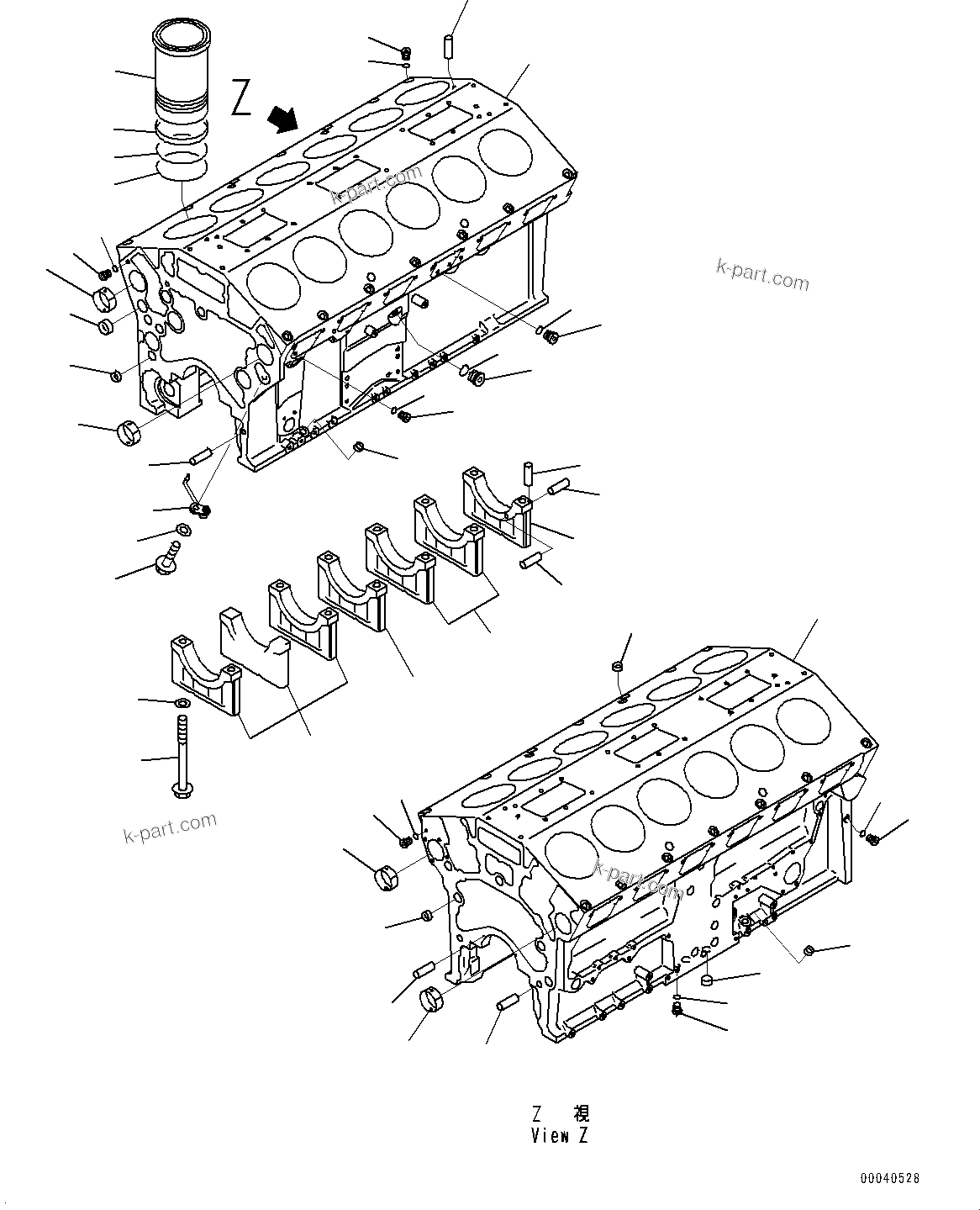 Z

k-part.com

k-part.com

k-part.com

k-part.com

Z 視
View Z

00040528