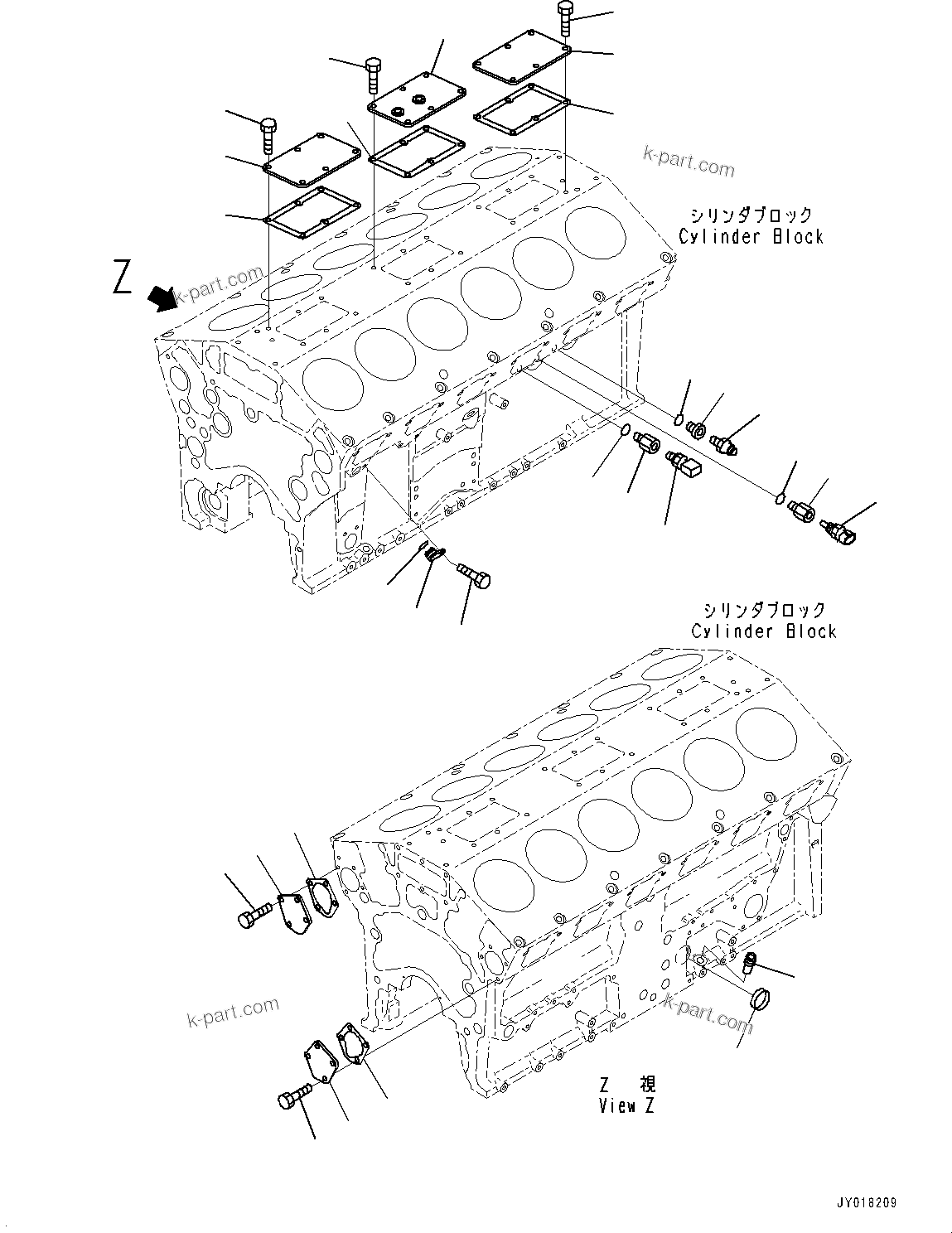 k-part.com

シリンダブロック
Cylinder Block

Z

k-part.com

シリンダブロック
Cylinder Block

k-part.com

k-part.com

Z 視
View Z

JY018209