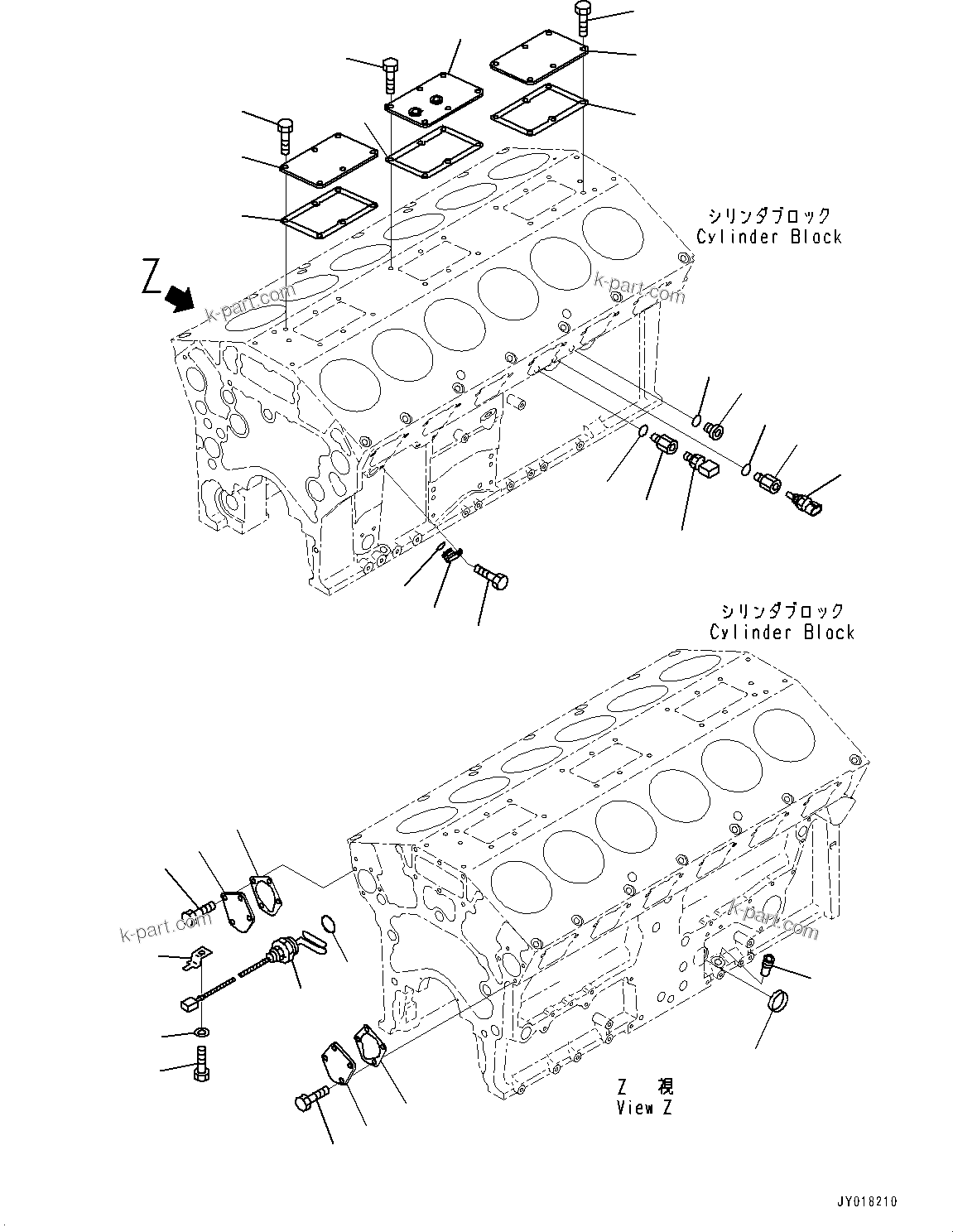 シリンダブロック
Cylinder Block

Z

k-part.com

k-part.com

シリンダブロック
Cylinder Block

k-part.com

k-part.com

Z 視
View Z

JY018210