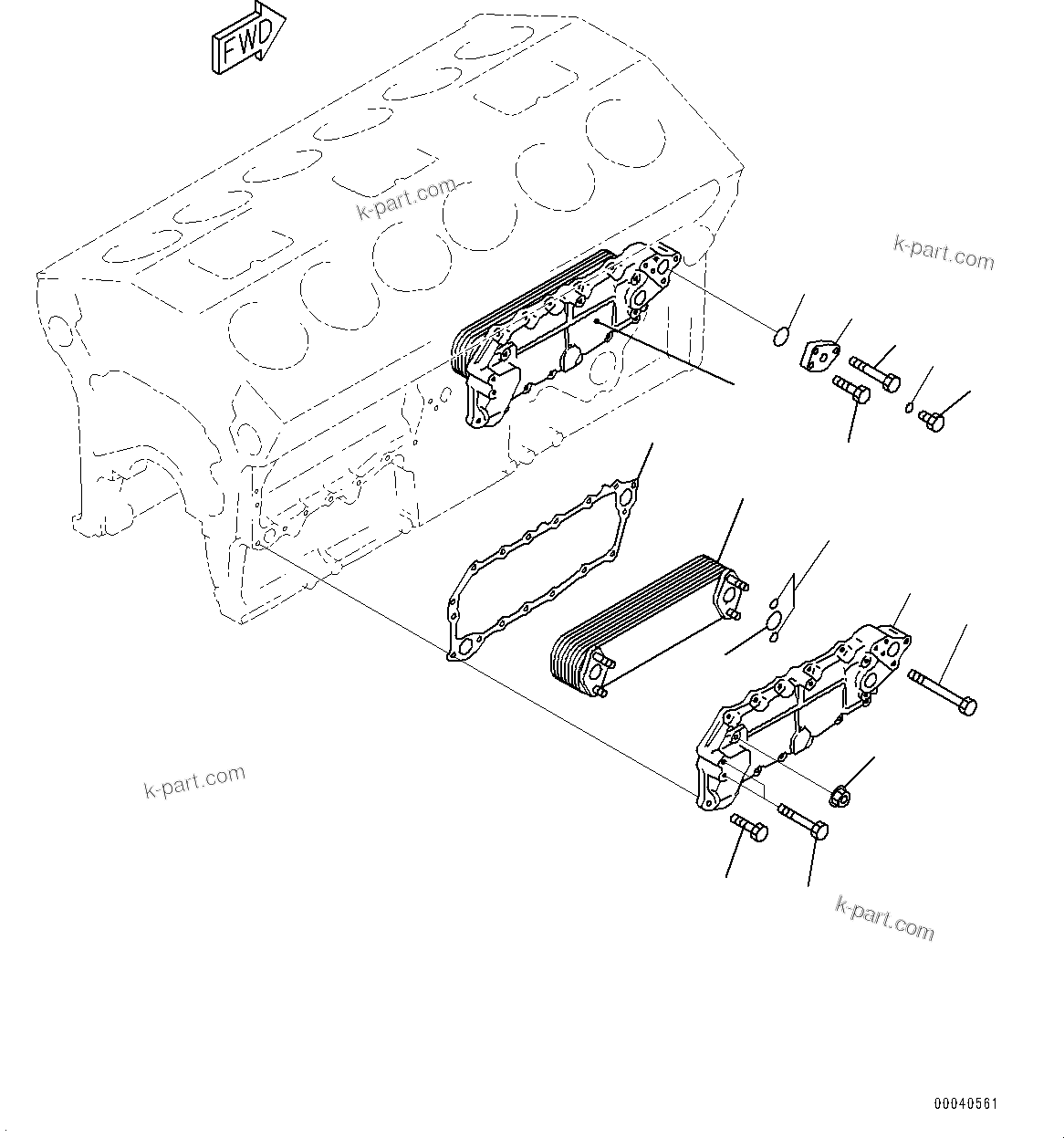 FWD

k-part.com

k-part.com

k-part.com

k-part.com

00040561