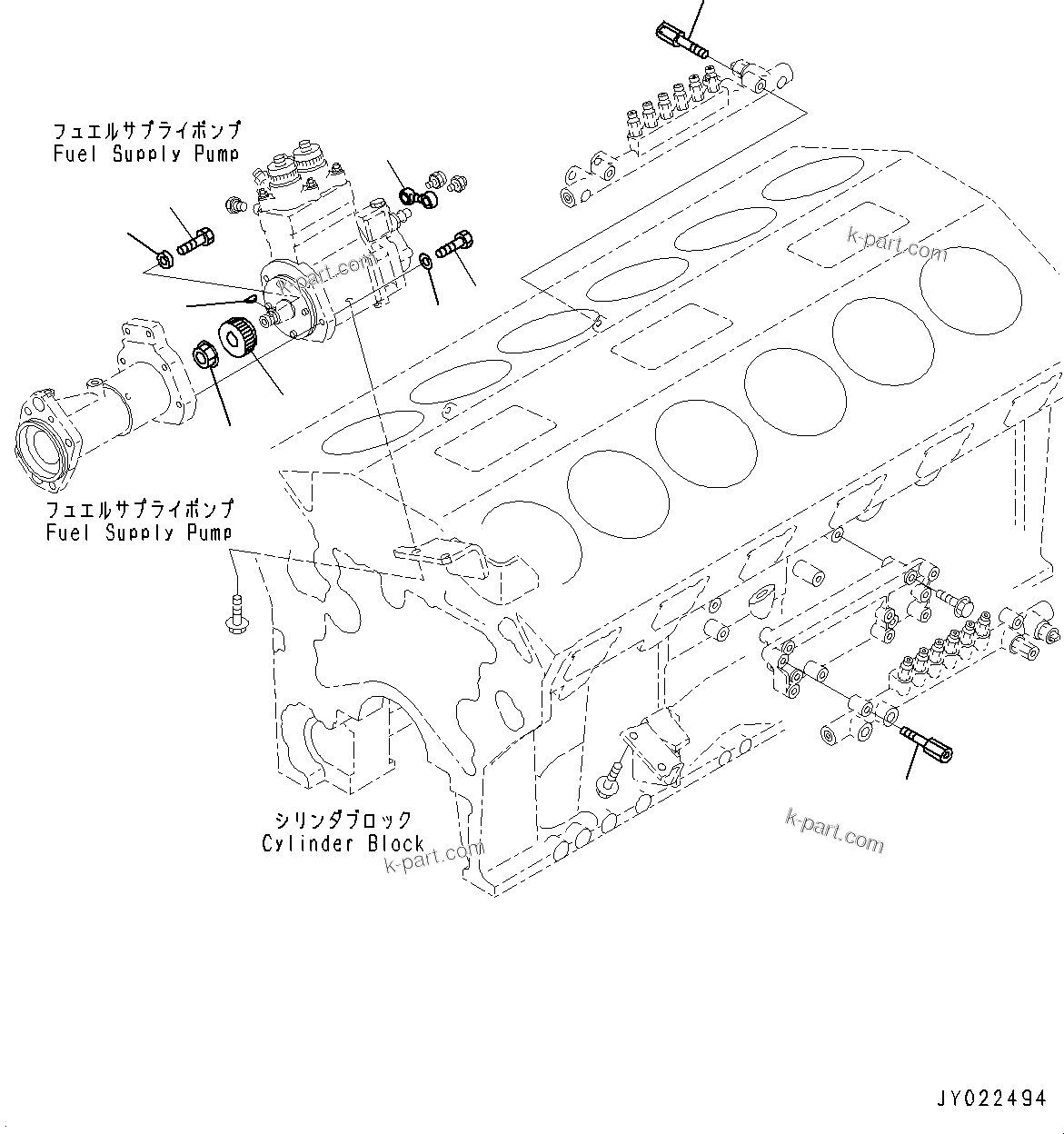 フュエルサプライポンプ
Fuel Supply Pump

k-part.com

k-part.com

フュエルサプライポンプ
Fuel Supply Pump

シリンダブロック
Cylinder Block

k-part.com

k-part.com

JY022494