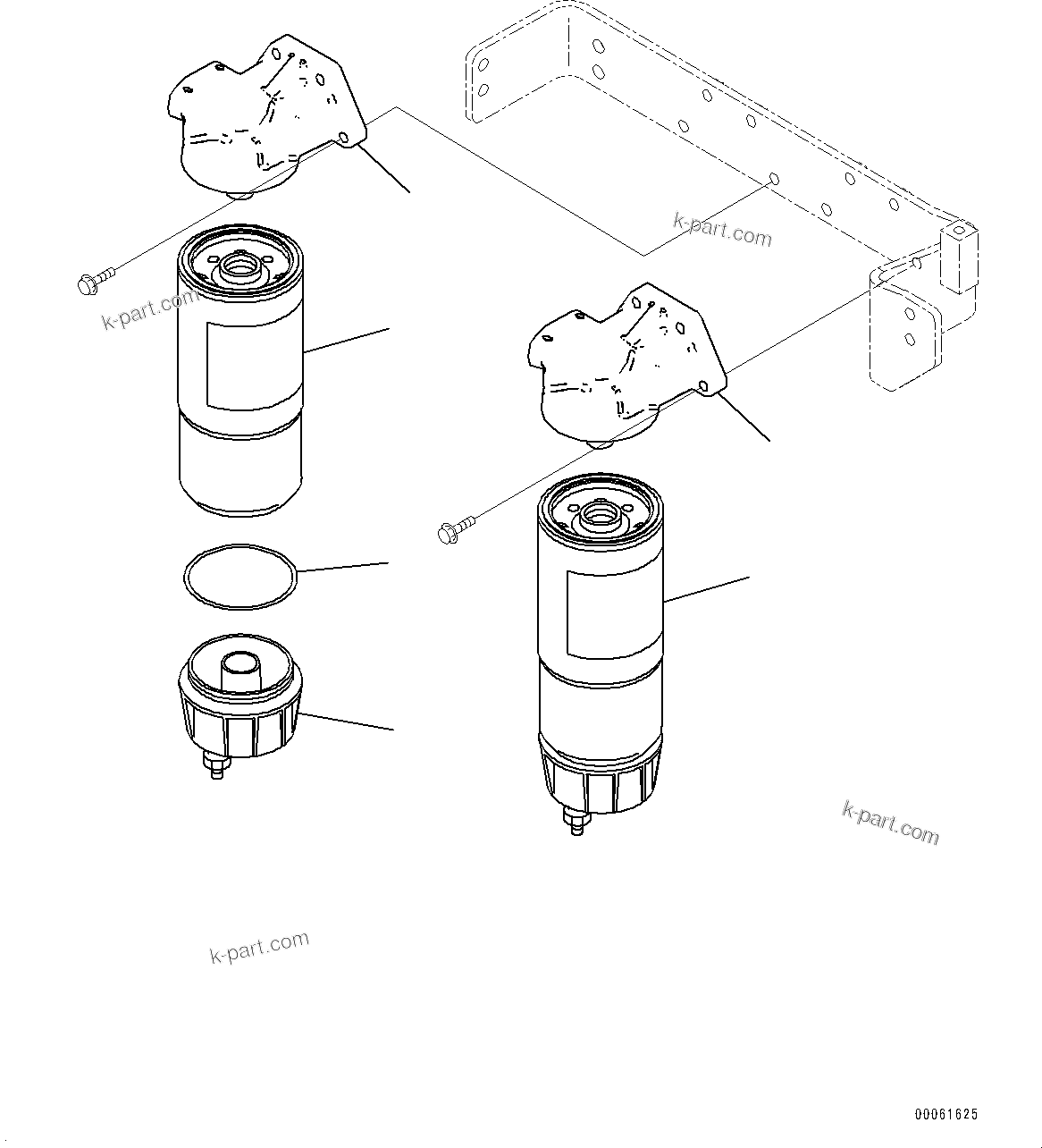 k-part.com

k-part.com

k-part.com

k-part.com

00061625