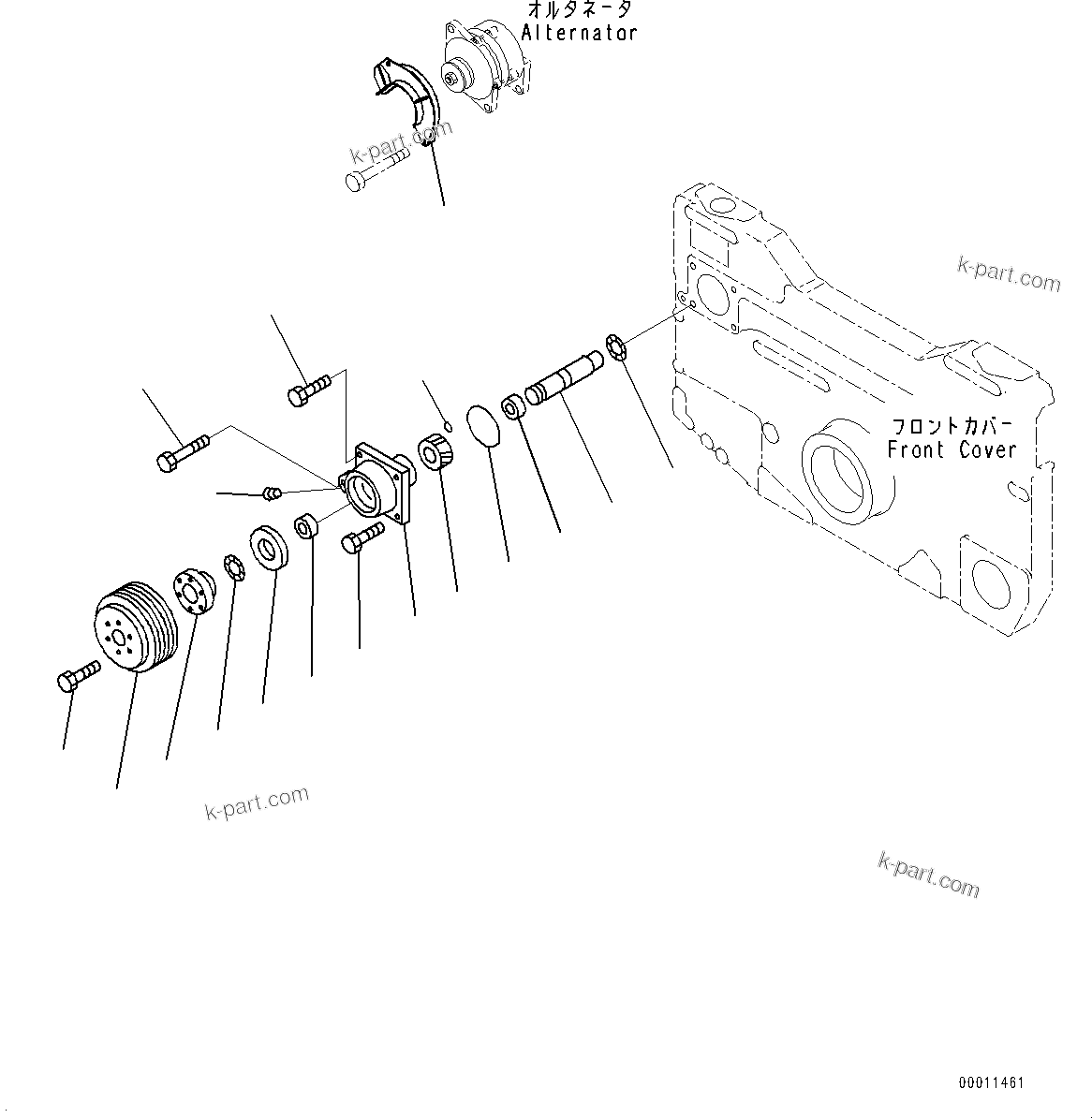 オルタネータ
Alternator

k-part.com

k-part.com

フロントカバー
Front Cover

k-part.com

k-part.com

00011461