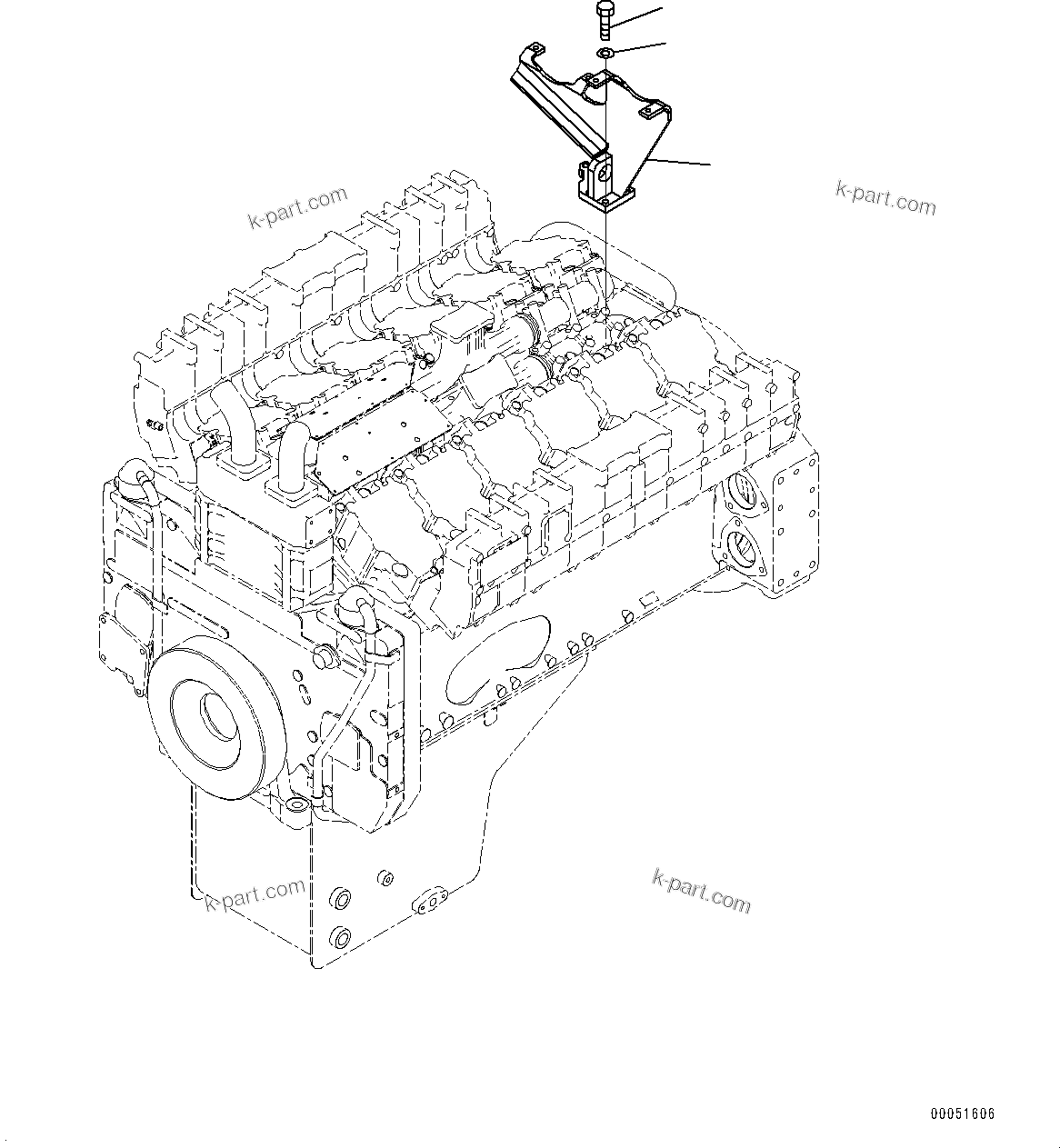 k-part.com

k-part.com

k-part.com

k-part.com

00051606