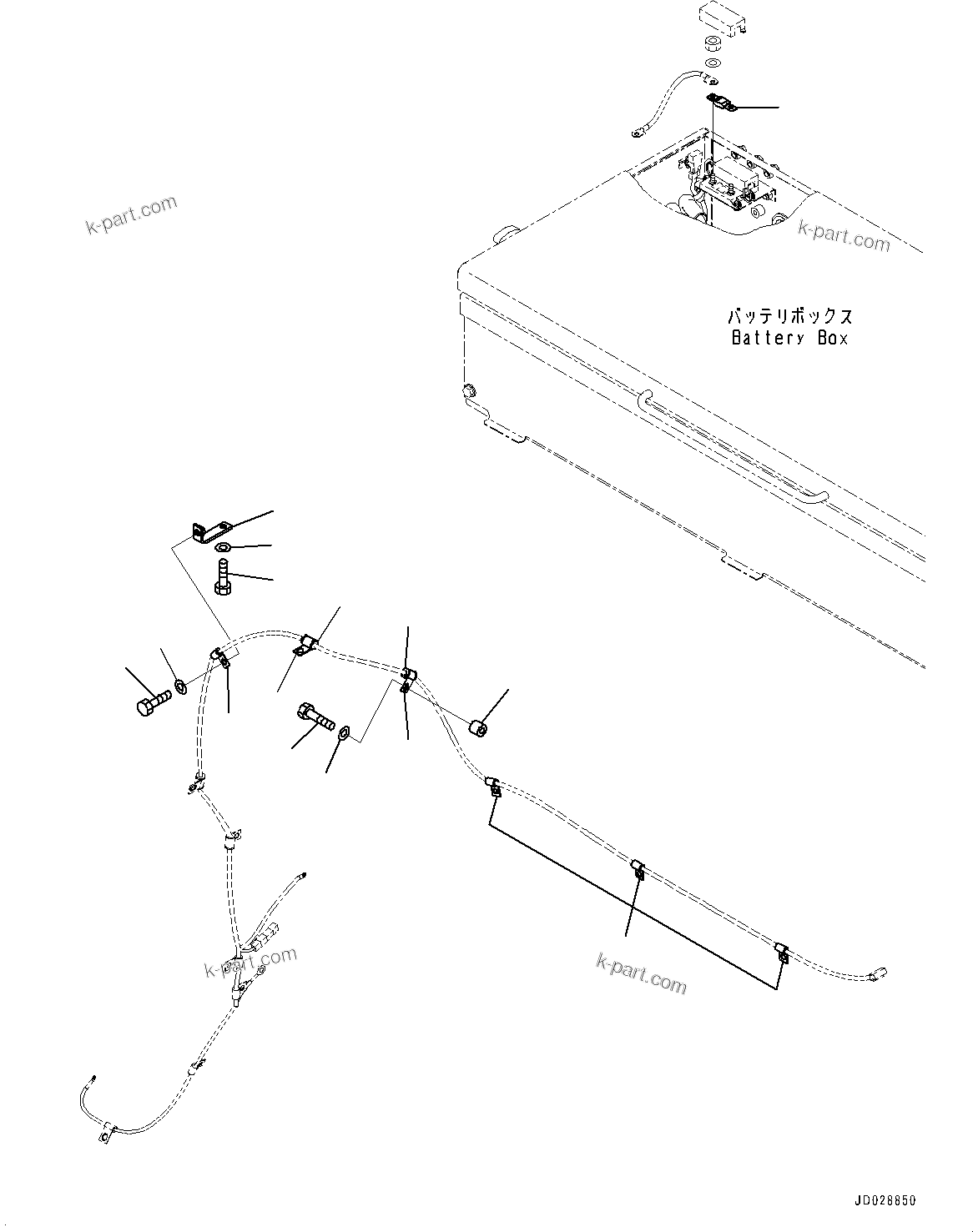 k-part.com

k-part.com

バッテリボックス
Battery Box

k-part.com

k-part.com

JD028850