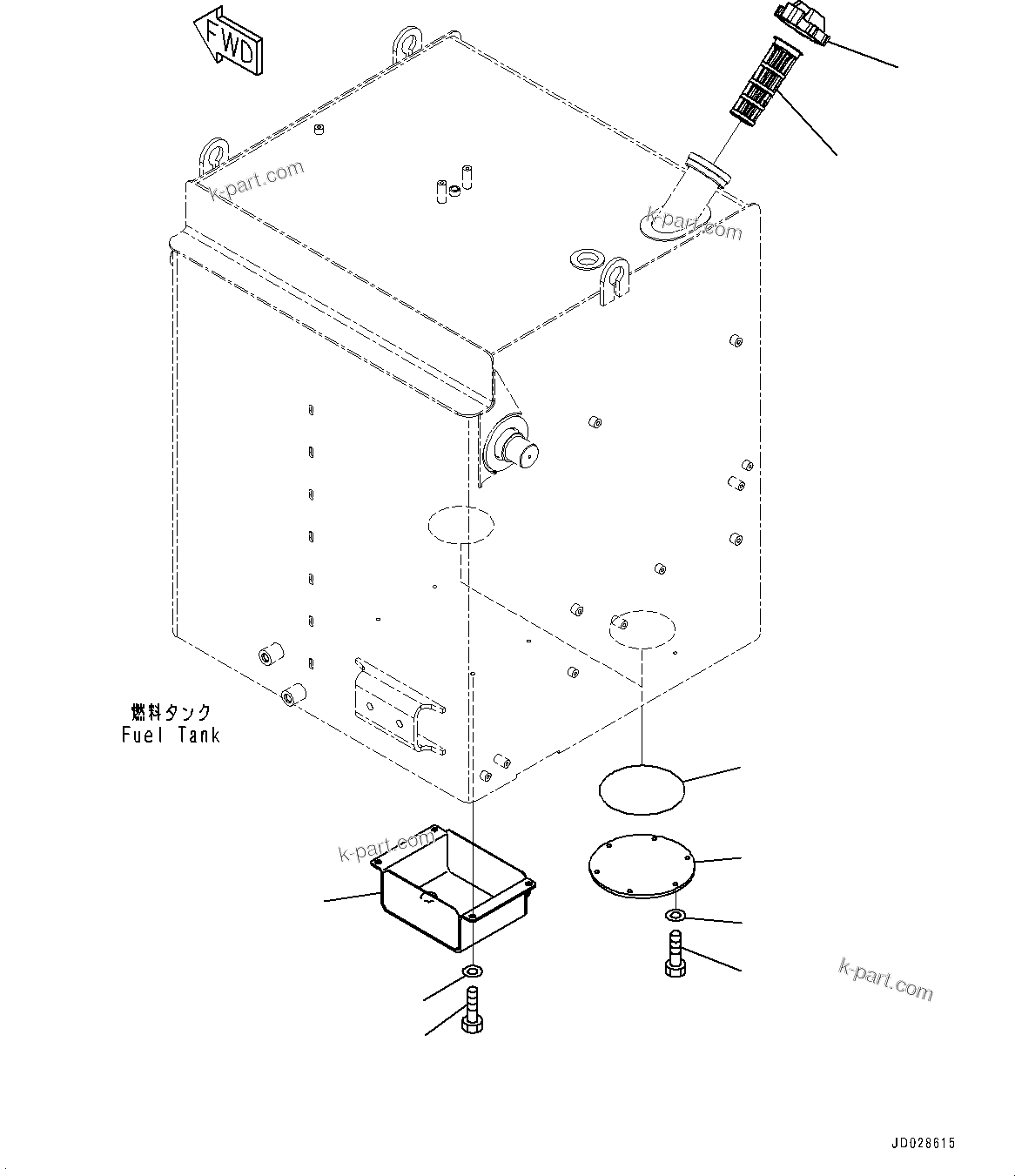 FWD

k-part.com

k-part.com

燃料タンク
Fuel Tank

k-part.com

k-part.com

JD028615