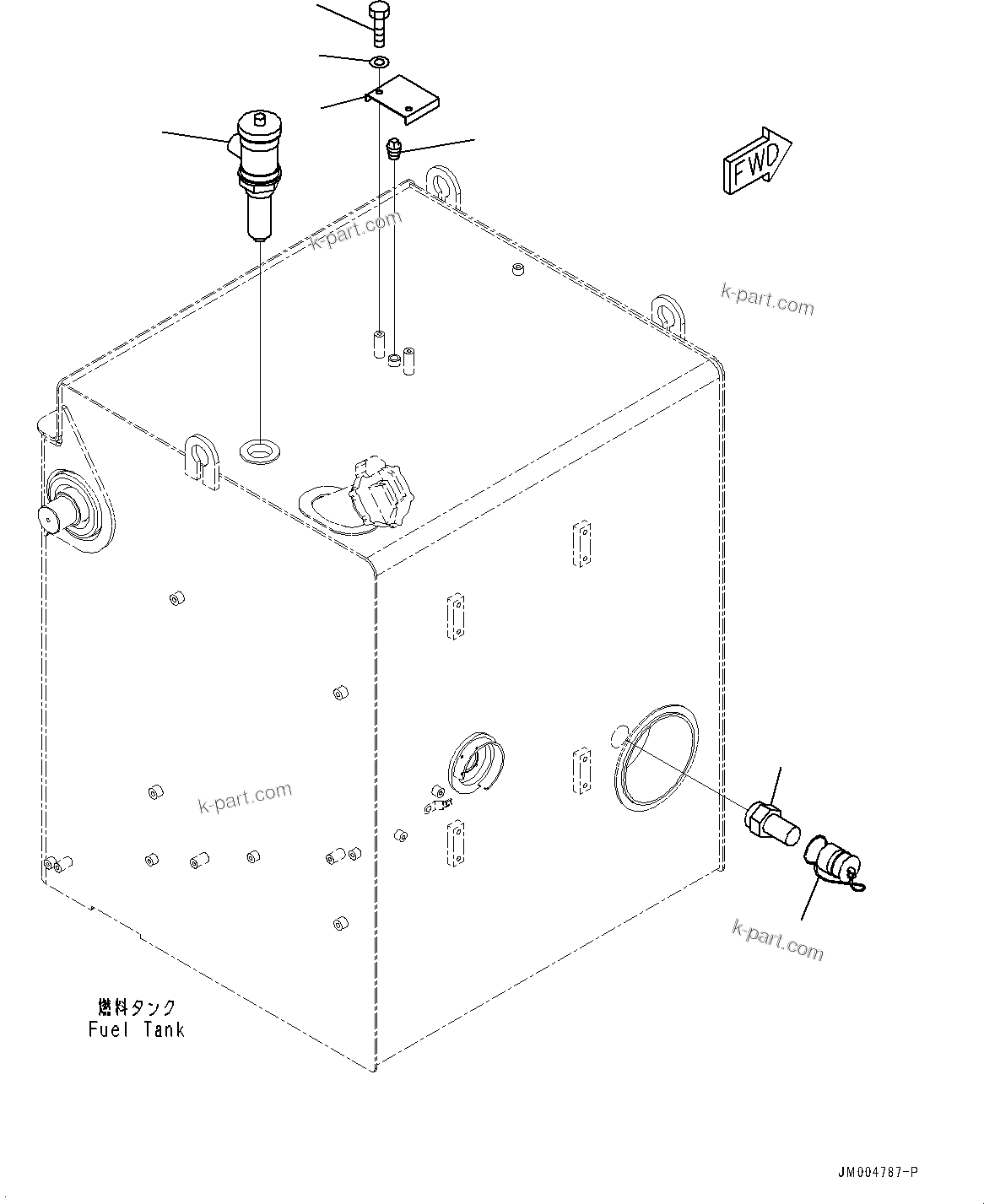 FWD

k-part.com

k-part.com

k-part.com

k-part.com

燃料タンク
Fuel Tank

JM004787-P