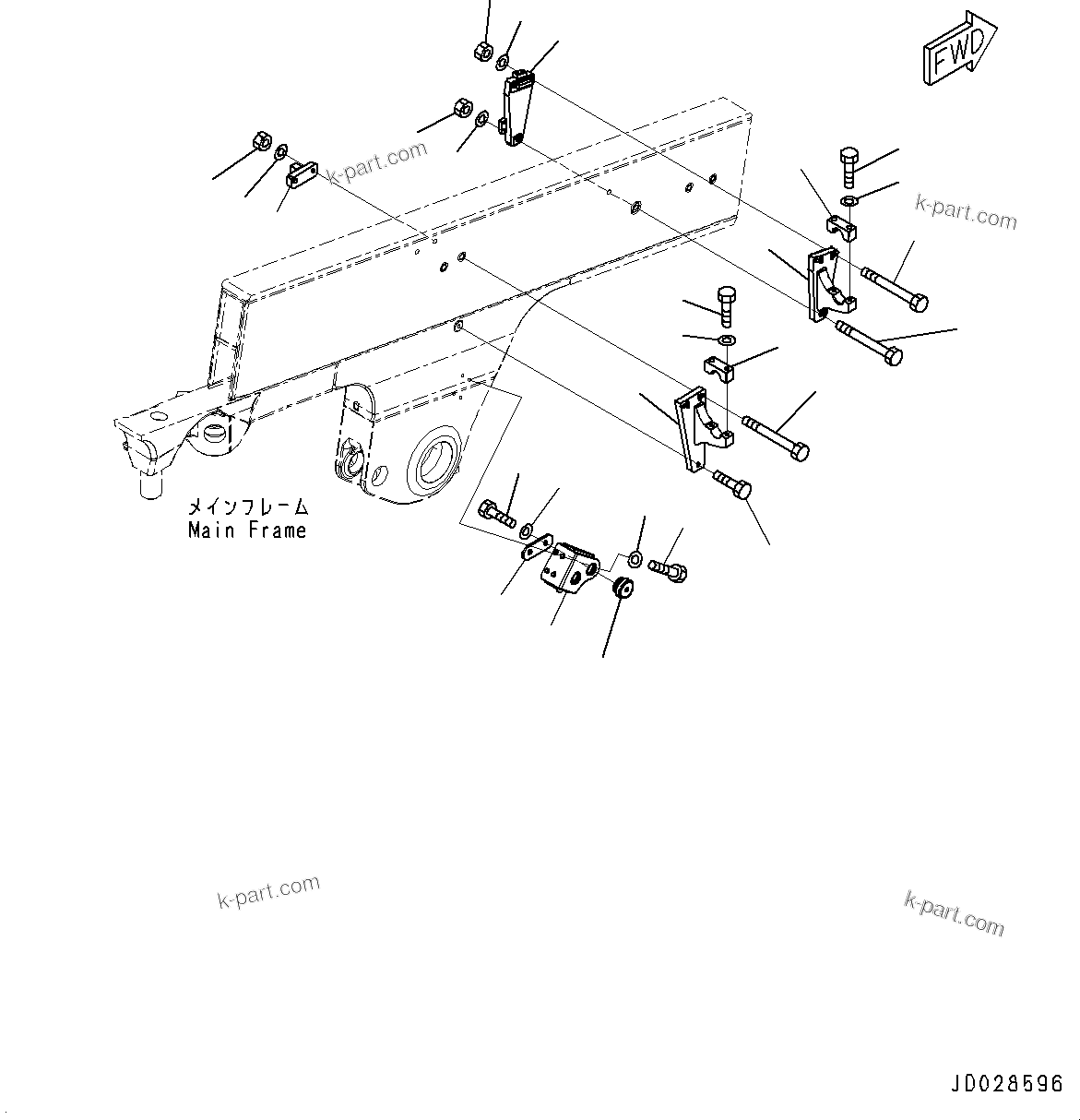 FWD

k-part.com

k-part.com

メインフレーム
Main Frame

k-part.com

k-part.com

JD028596