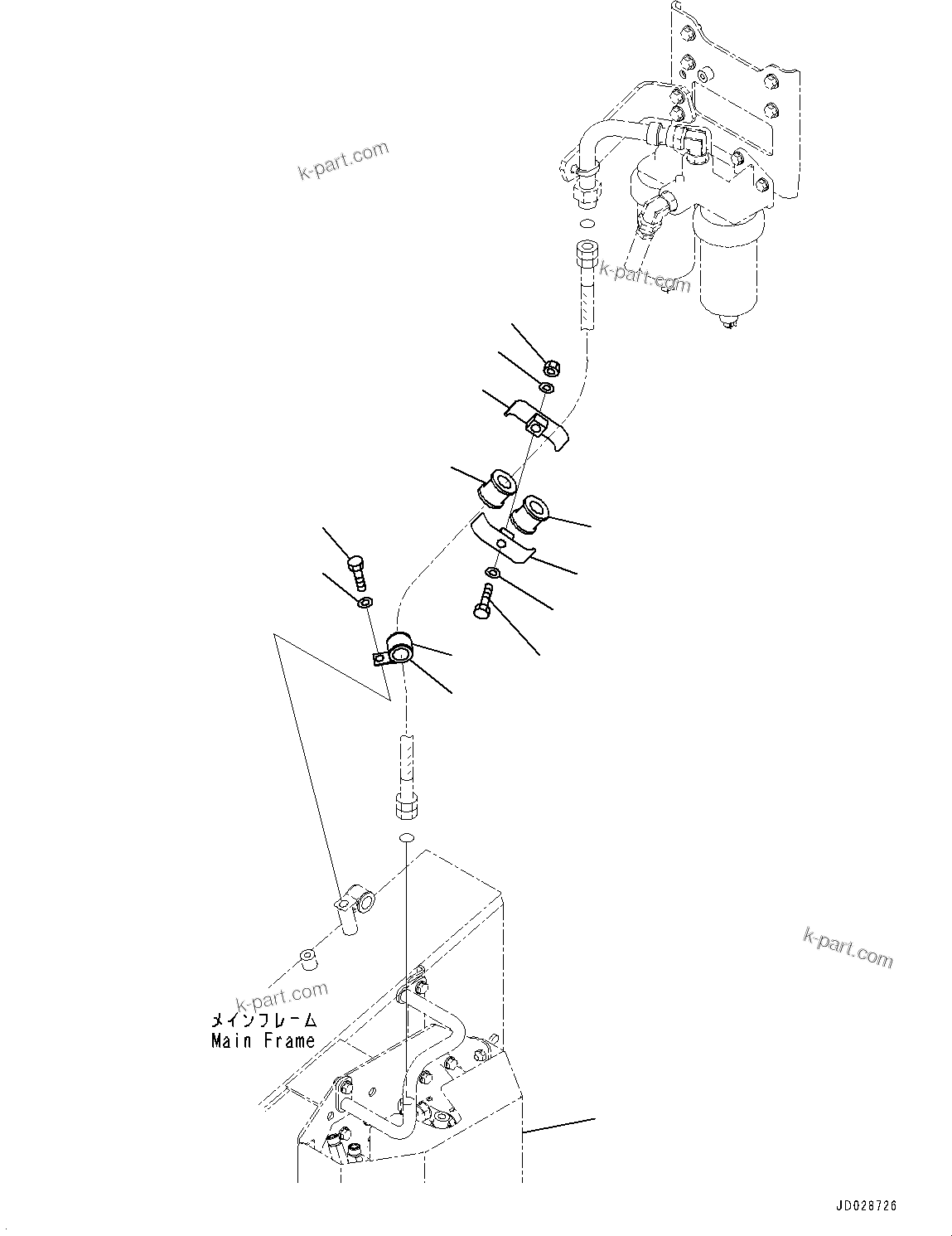 k-part.com

k-part.com

k-part.com

k-part.com

メインフレーム
Main Frame

JD028726