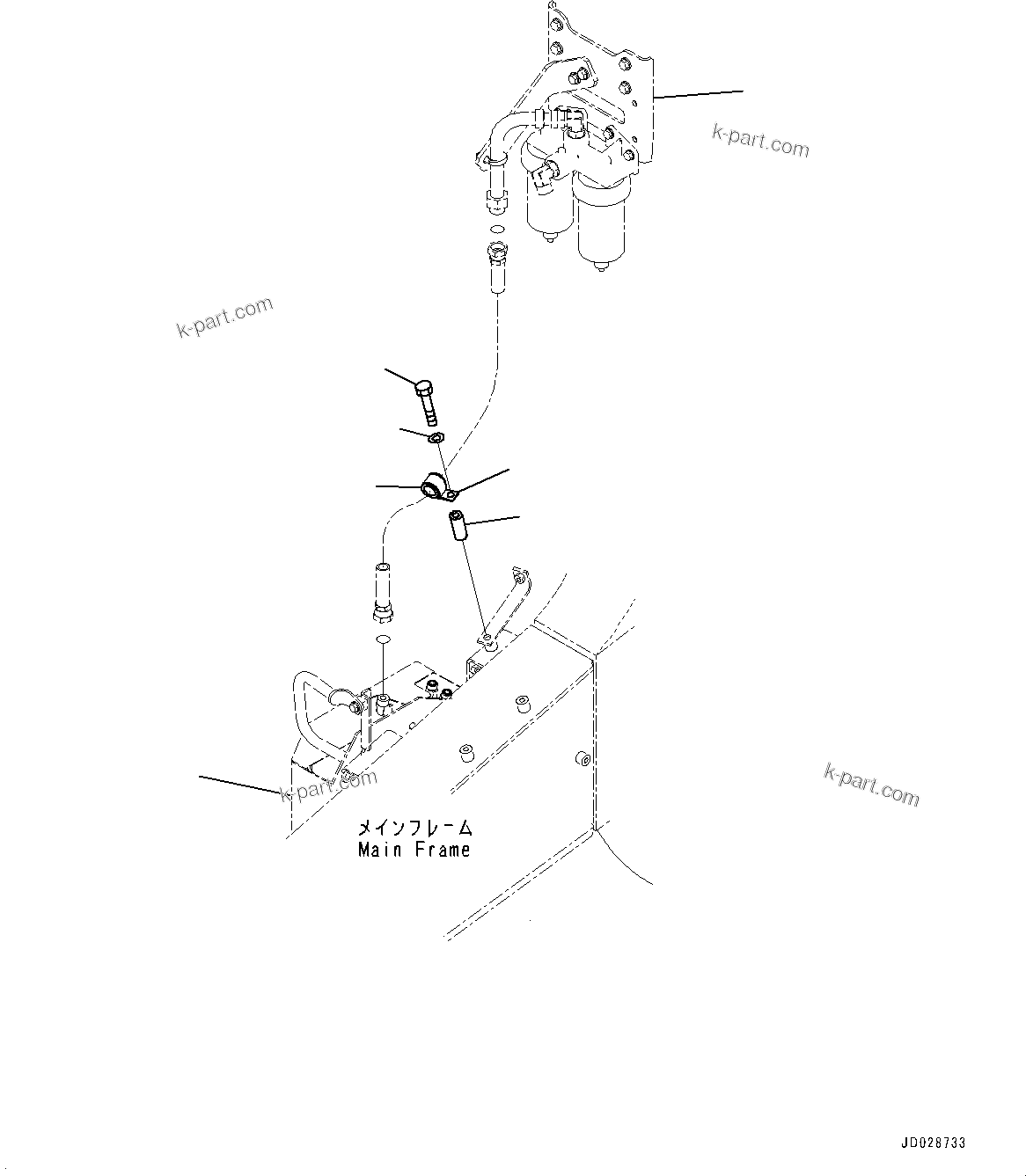 k-part.com

k-part.com

k-part.com

k-part.com

メインフレーム
Main Frame

JD028733