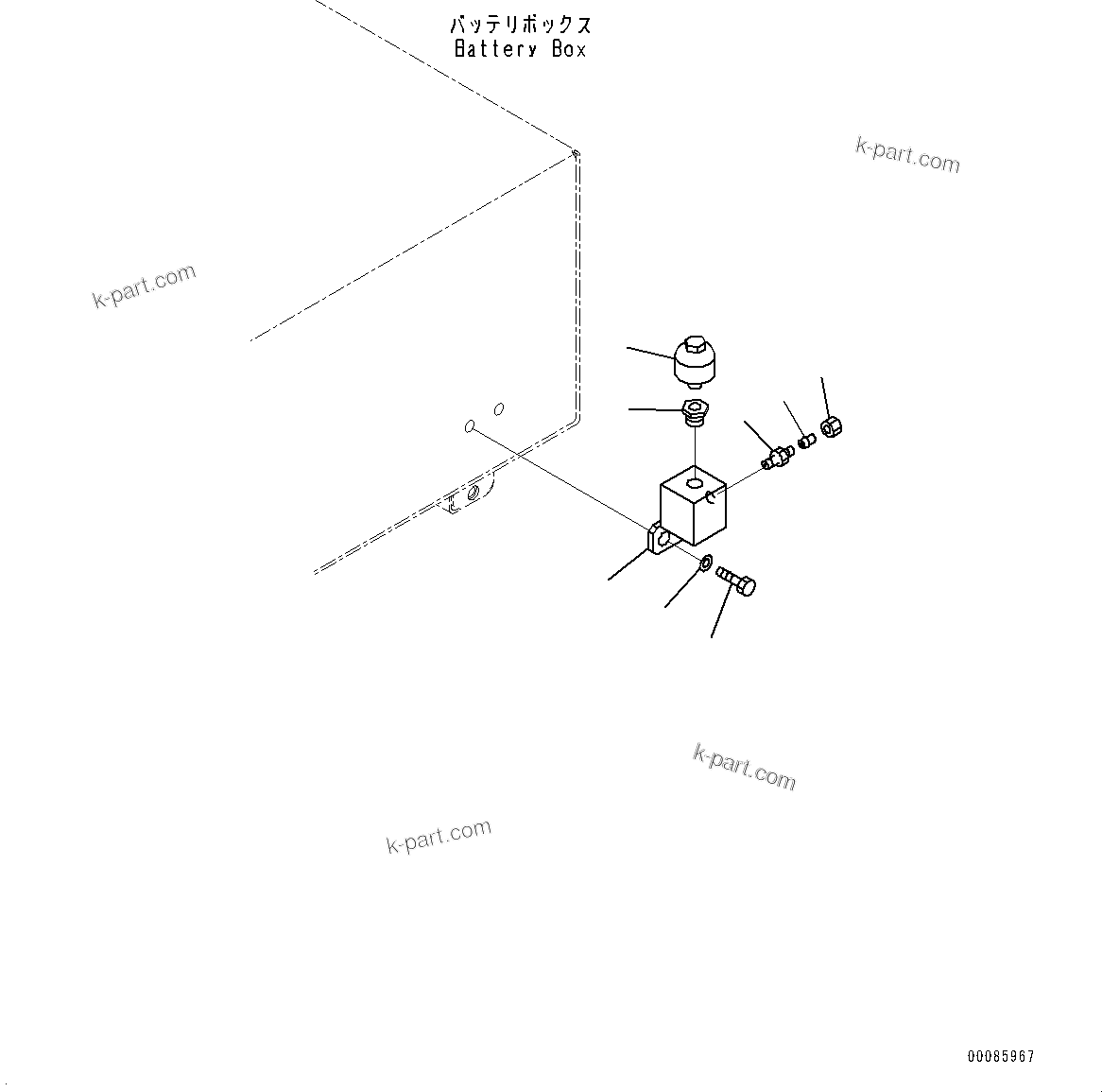 バッテリボックス
Battery Box

k-part.com

k-part.com

k-part.com

k-part.com

00085967