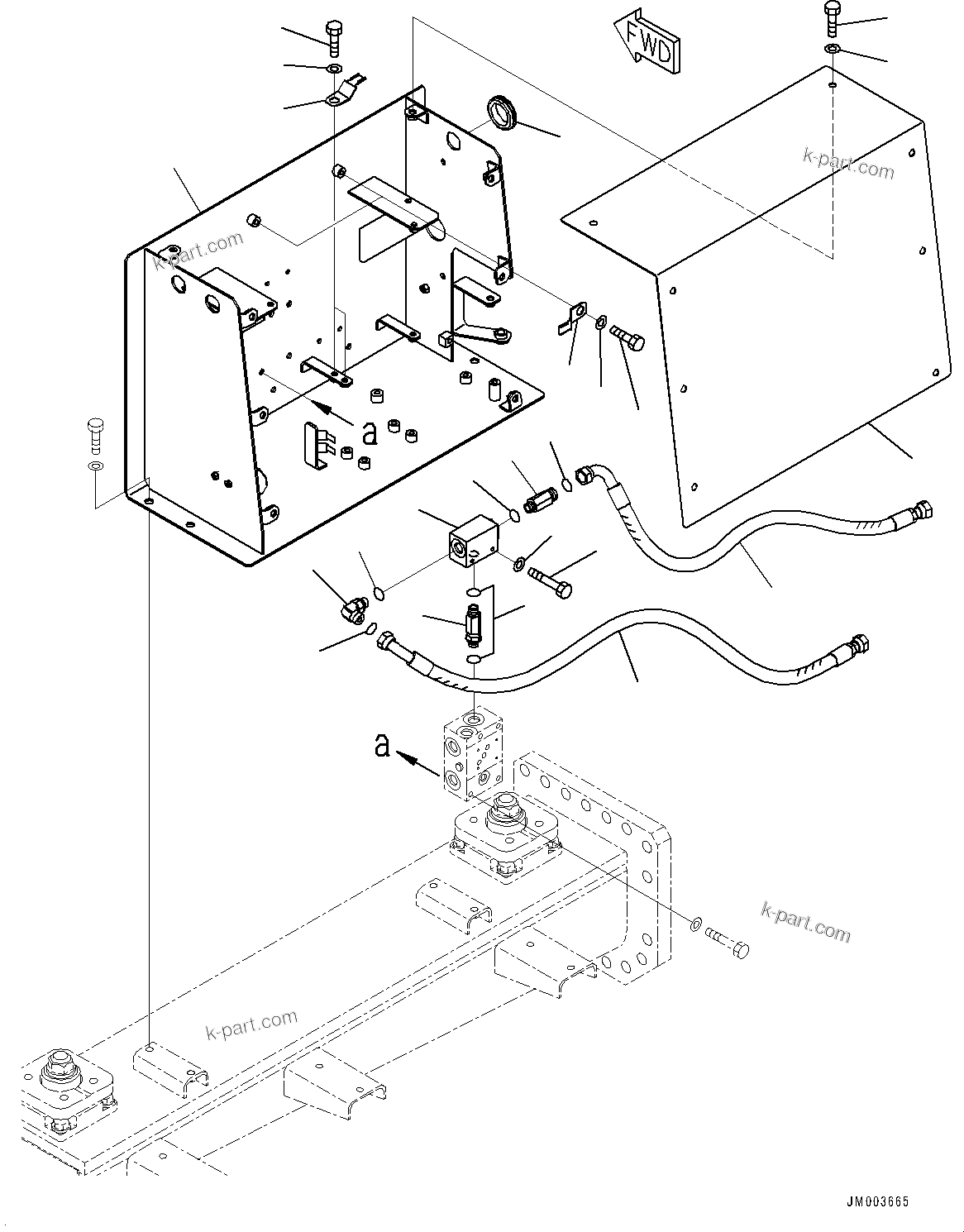 FWD

k-part.com

k-part.com

a

a

k-part.com

k-part.com

JM003665