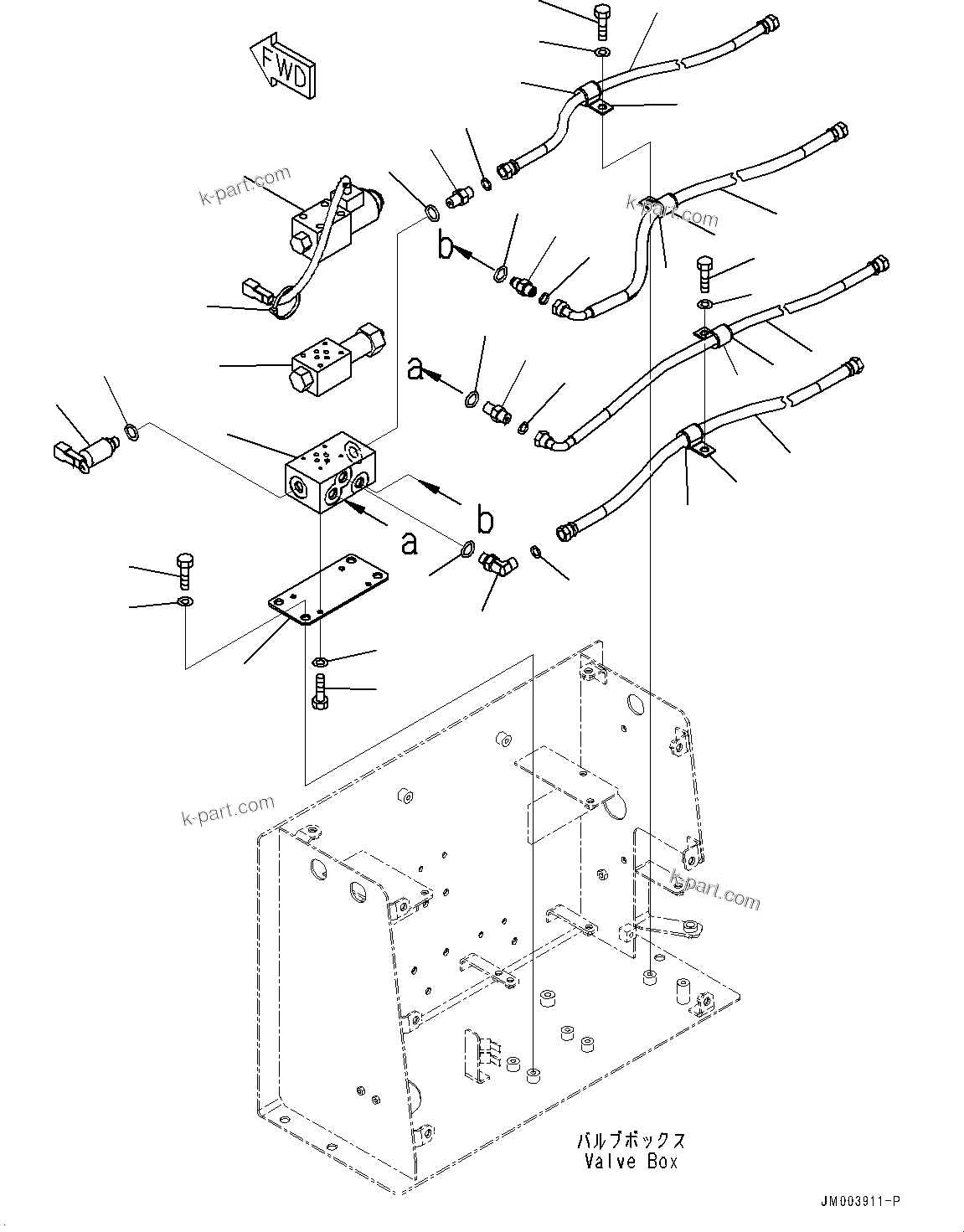 FWD

k-part.com

k-part.com

b

a

b

a

k-part.com

k-part.com

バルブボックス
Valve Box

JM003911-P