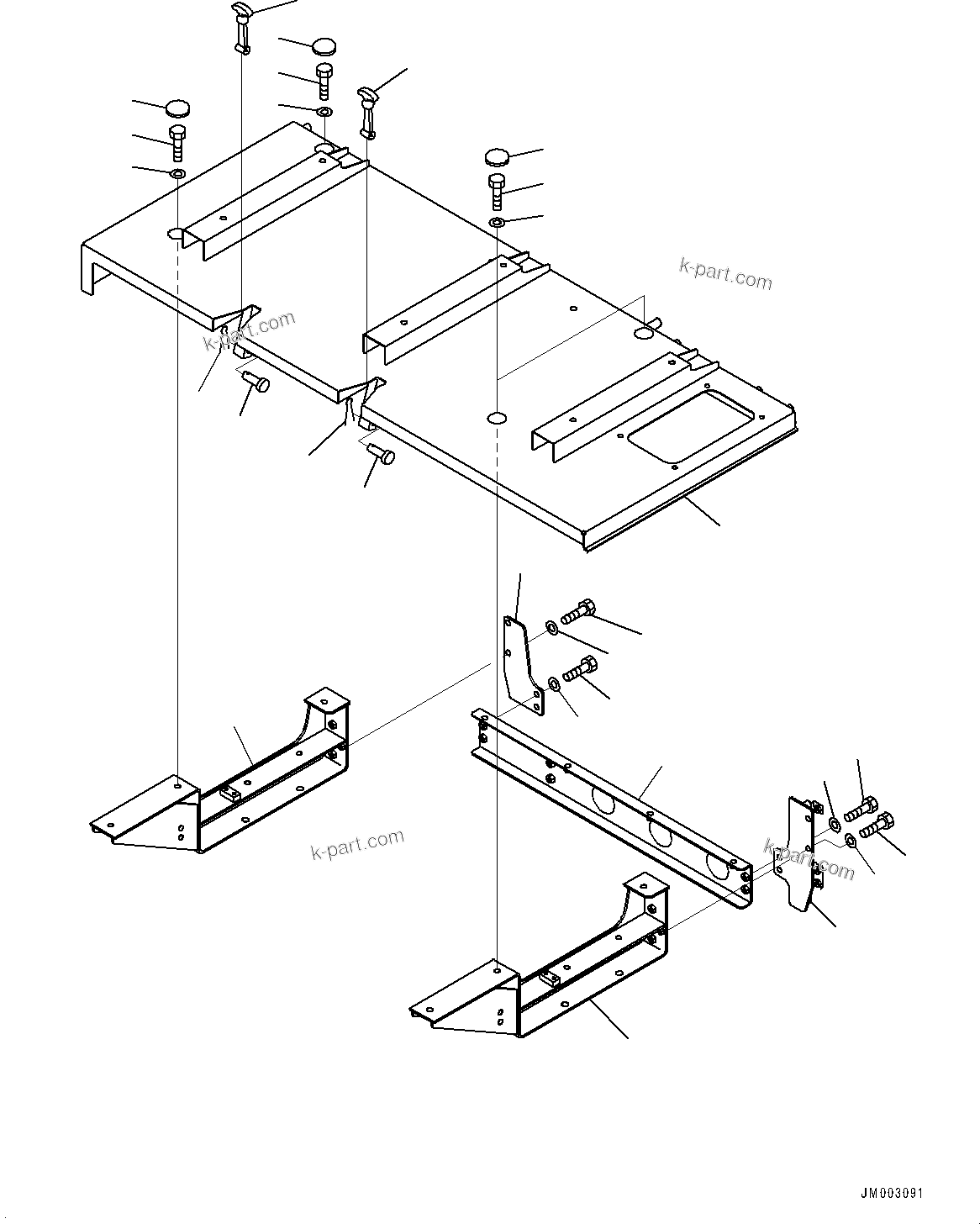 k-part.com

k-part.com

k-part.com

k-part.com

JM003091