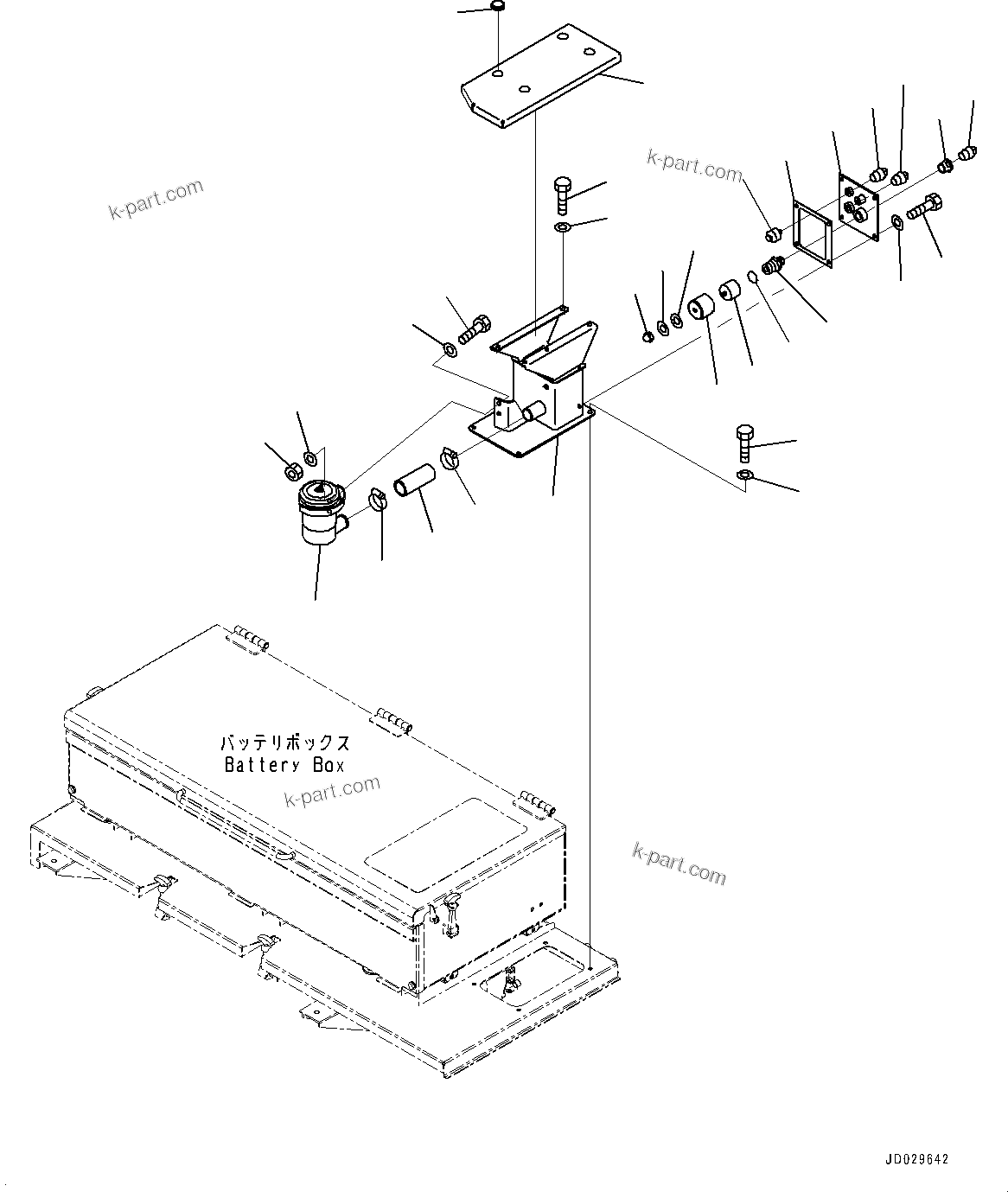 k-part.com

k-part.com

バッテリボックス
Battery Box

k-part.com

k-part.com

JD029642