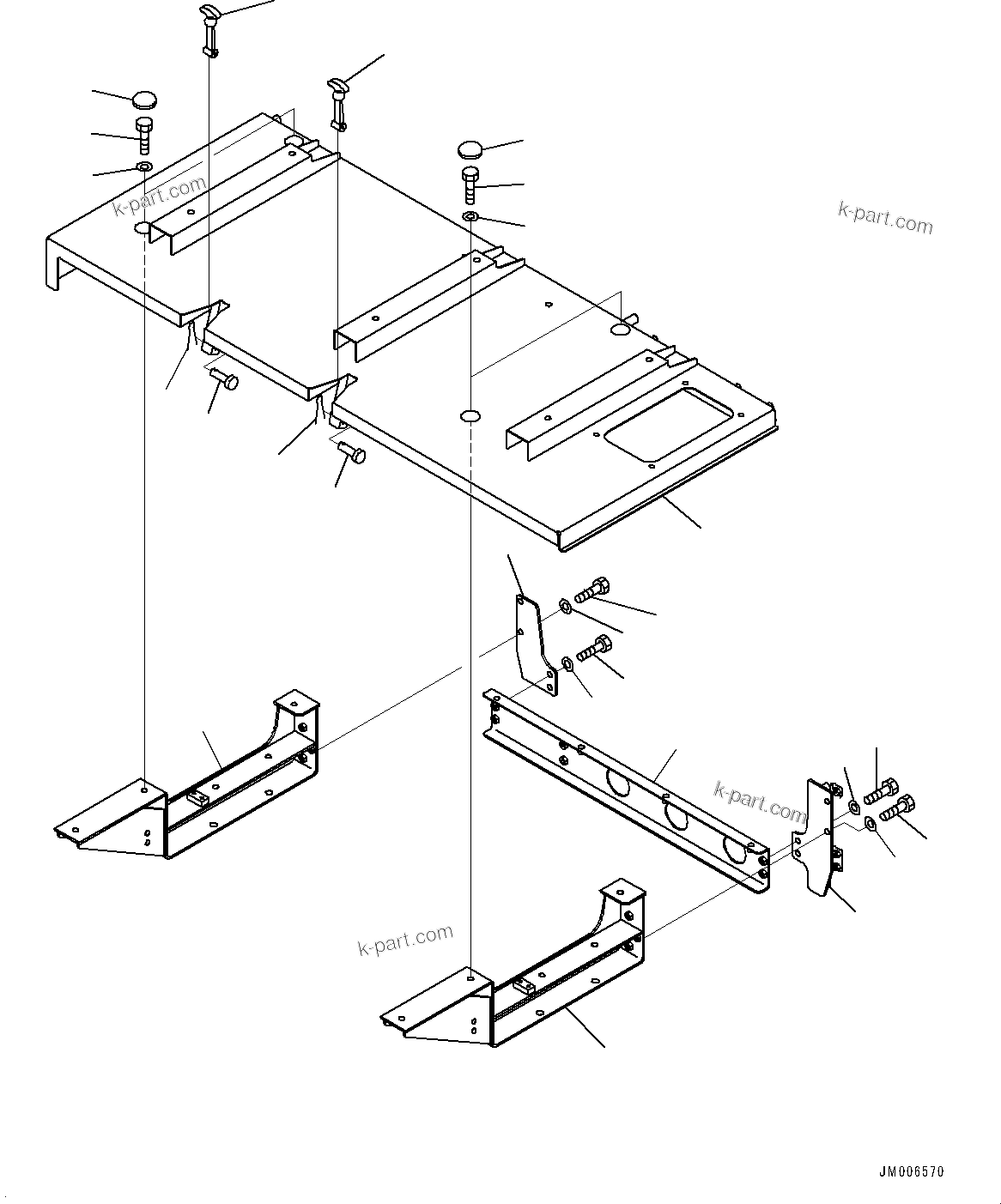 k-part.com

k-part.com

k-part.com

k-part.com

JM006570