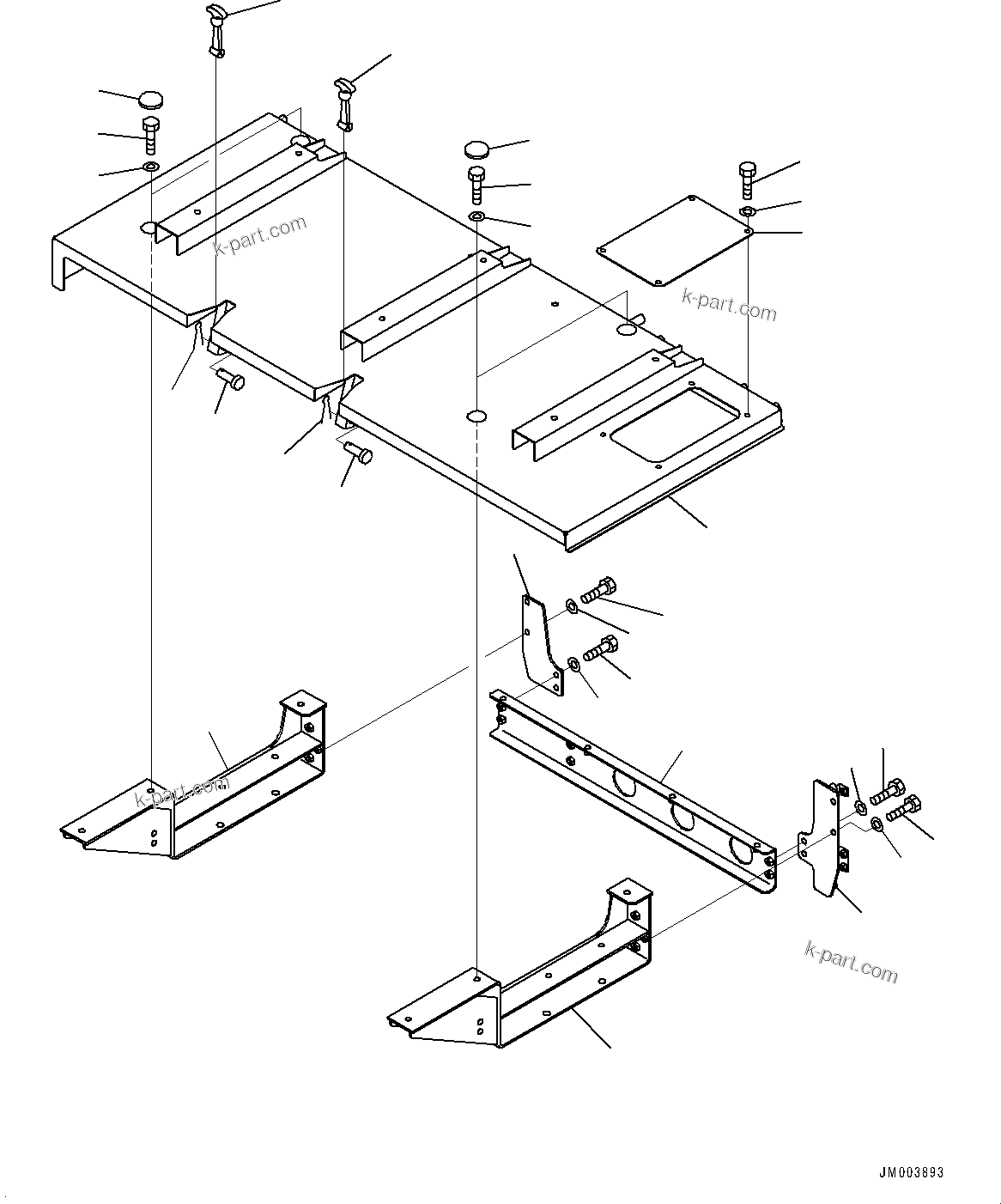 k-part.com

k-part.com

k-part.com

k-part.com

JM003893