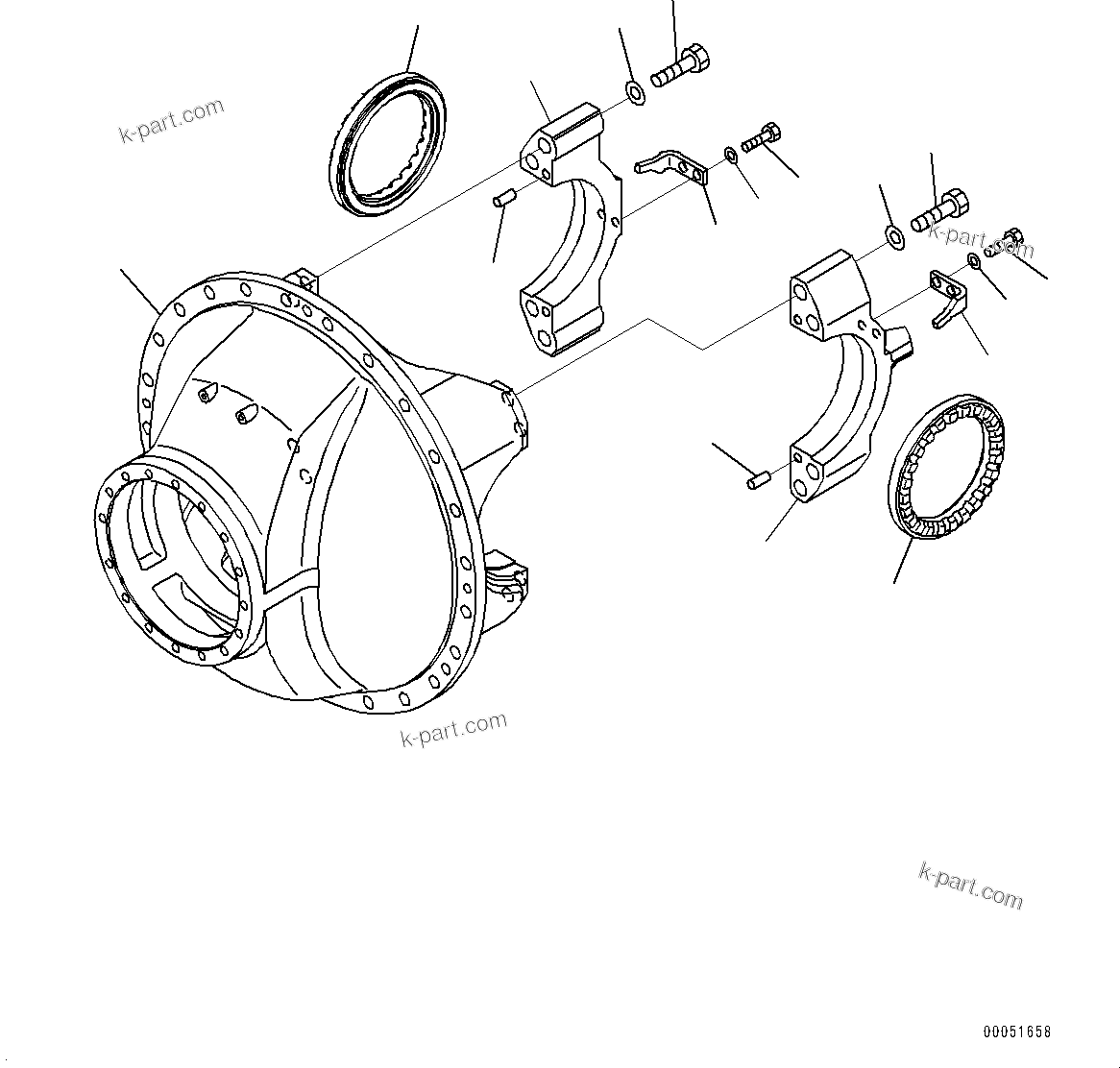 k-part.com

k-part.com

k-part.com

k-part.com

00051658