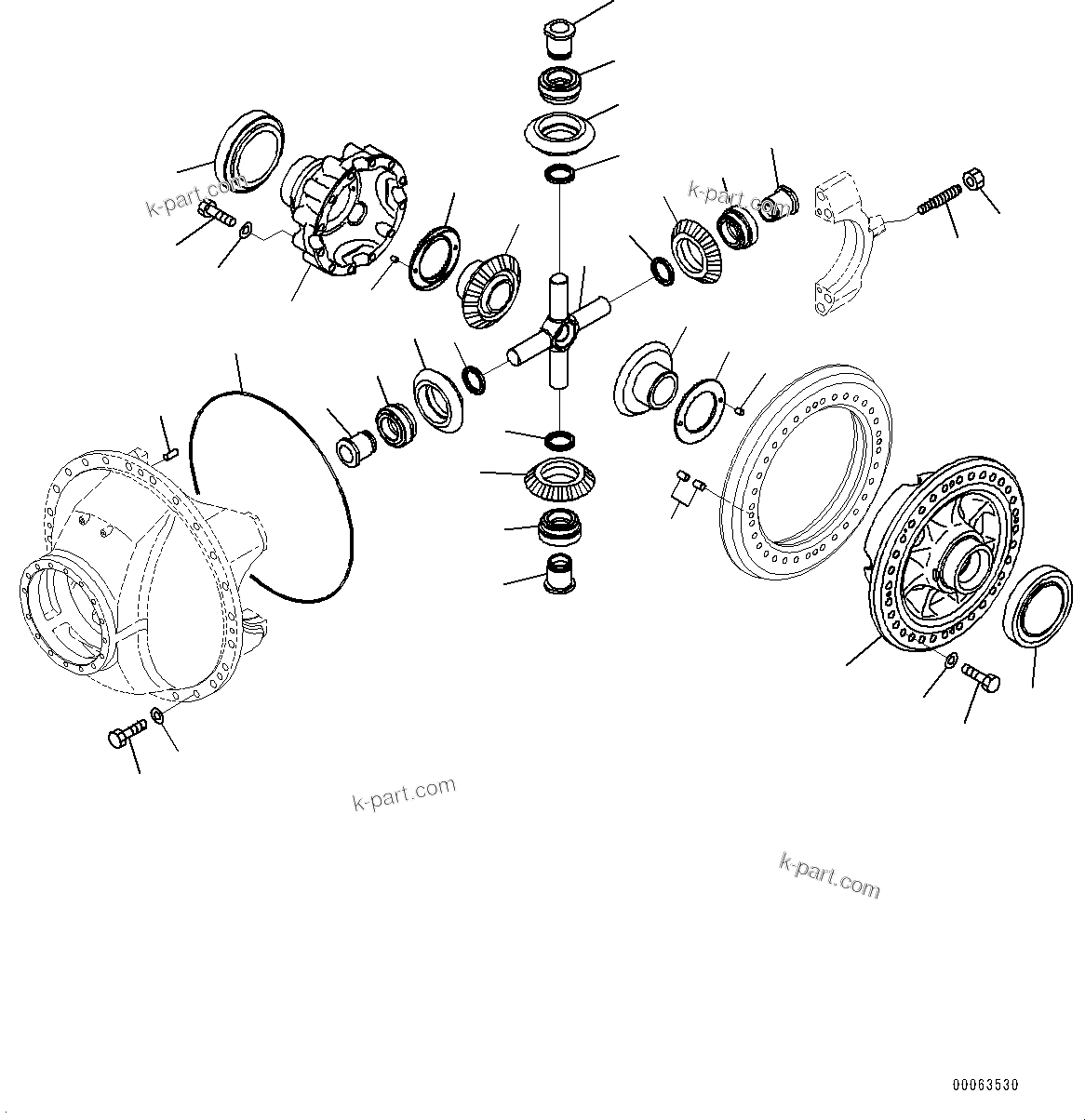 k-part.com

k-part.com

k-part.com

k-part.com

00063530