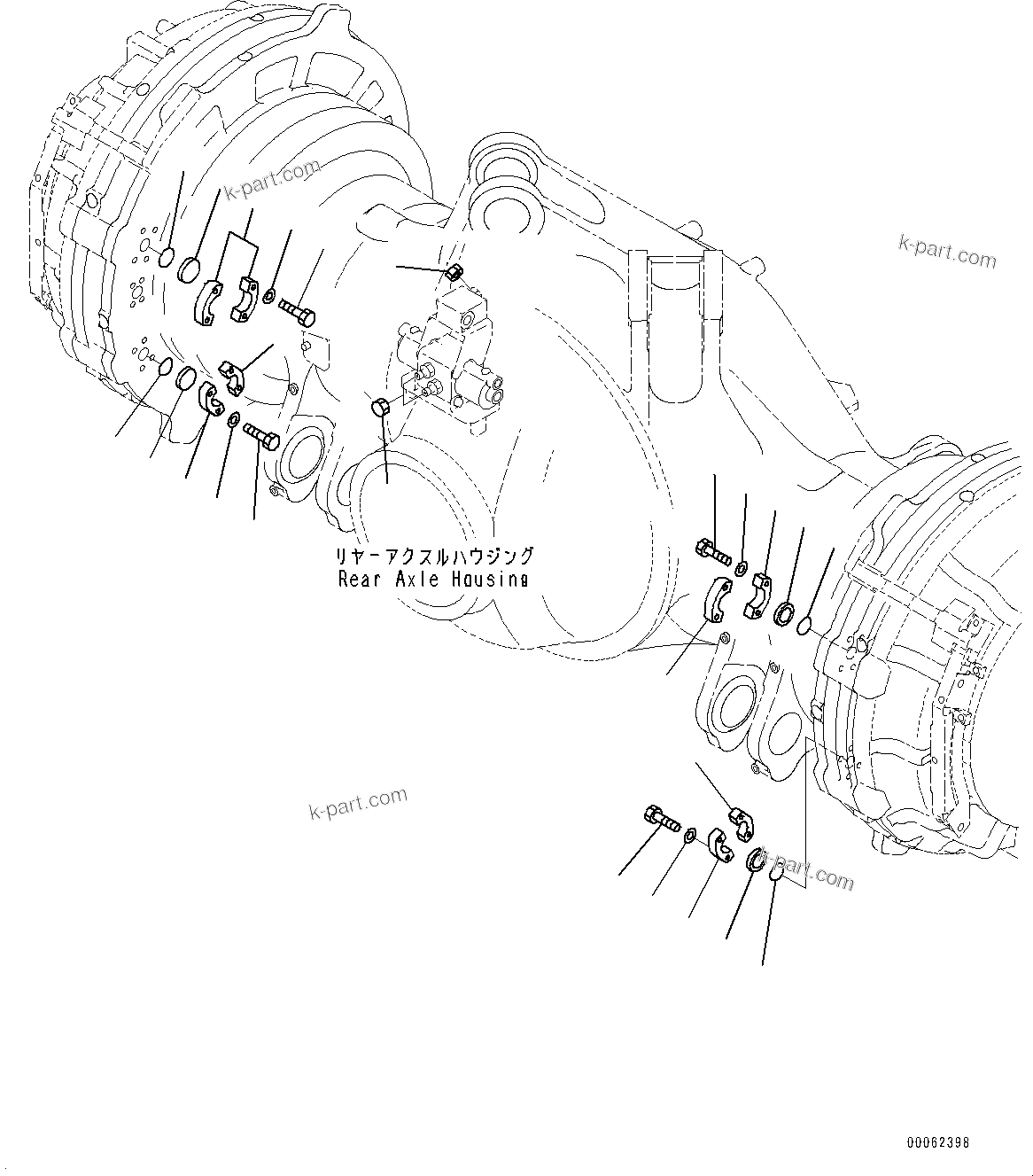 k-part.com

k-part.com

リヤーアクスルハウジング
Rear Axle Housing

k-part.com

k-part.com

00062398