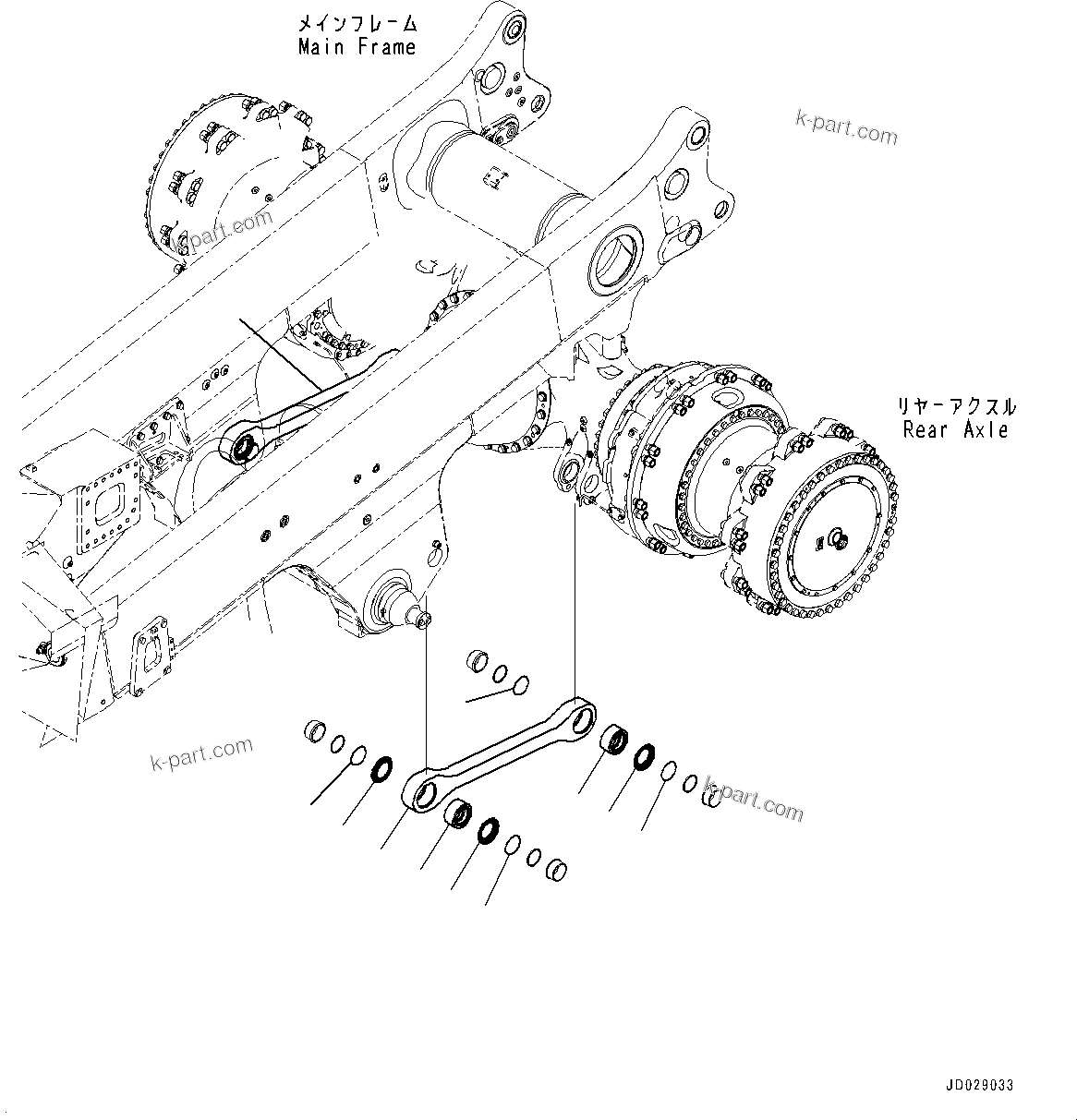 メインフレーム
Main Frame

k-part.com

k-part.com

リヤーアクスル
Rear Axle

k-part.com

k-part.com

JD029033