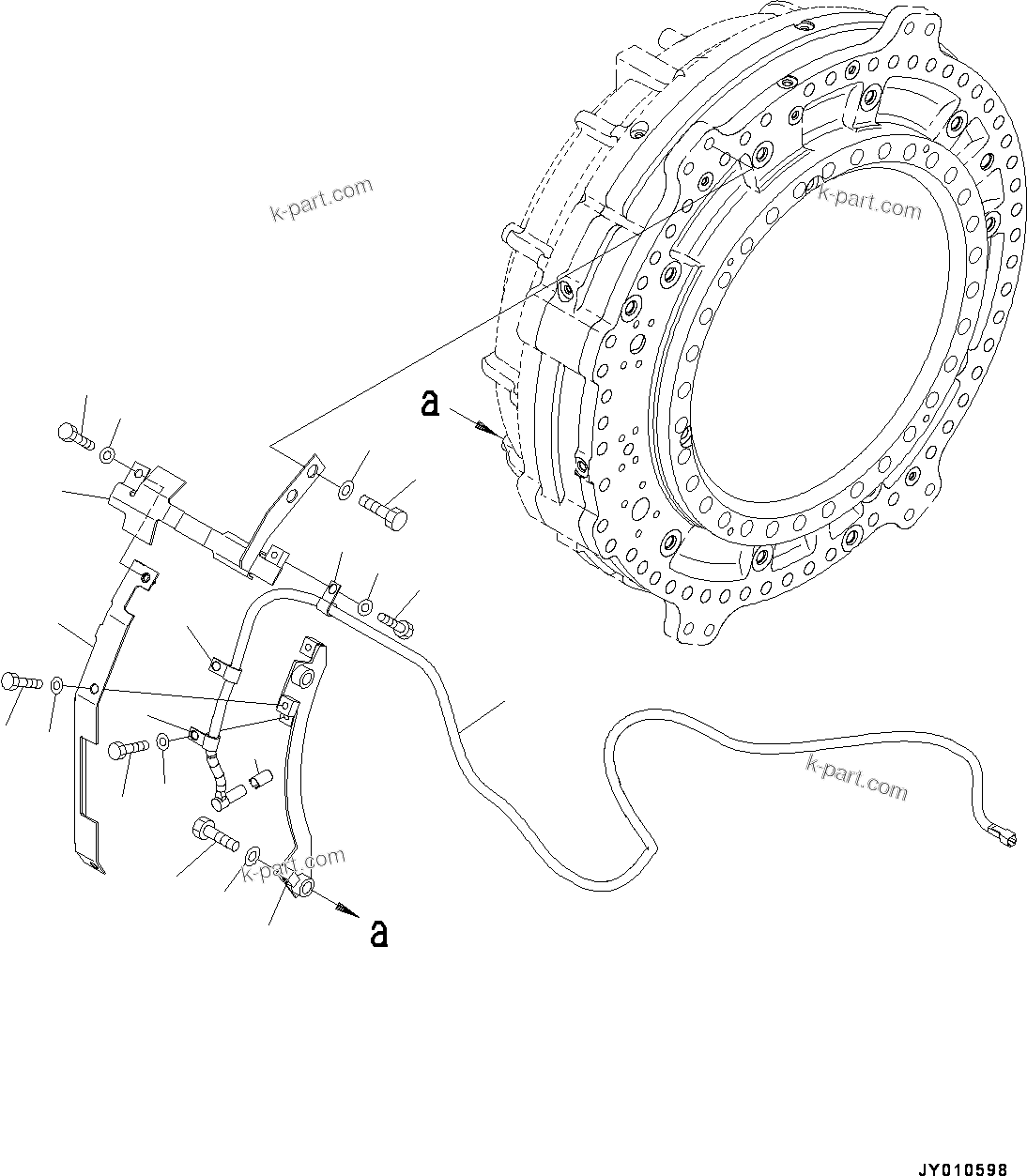 k-part.com

k-part.com

a

k-part.com

k-part.com

a

JY010598