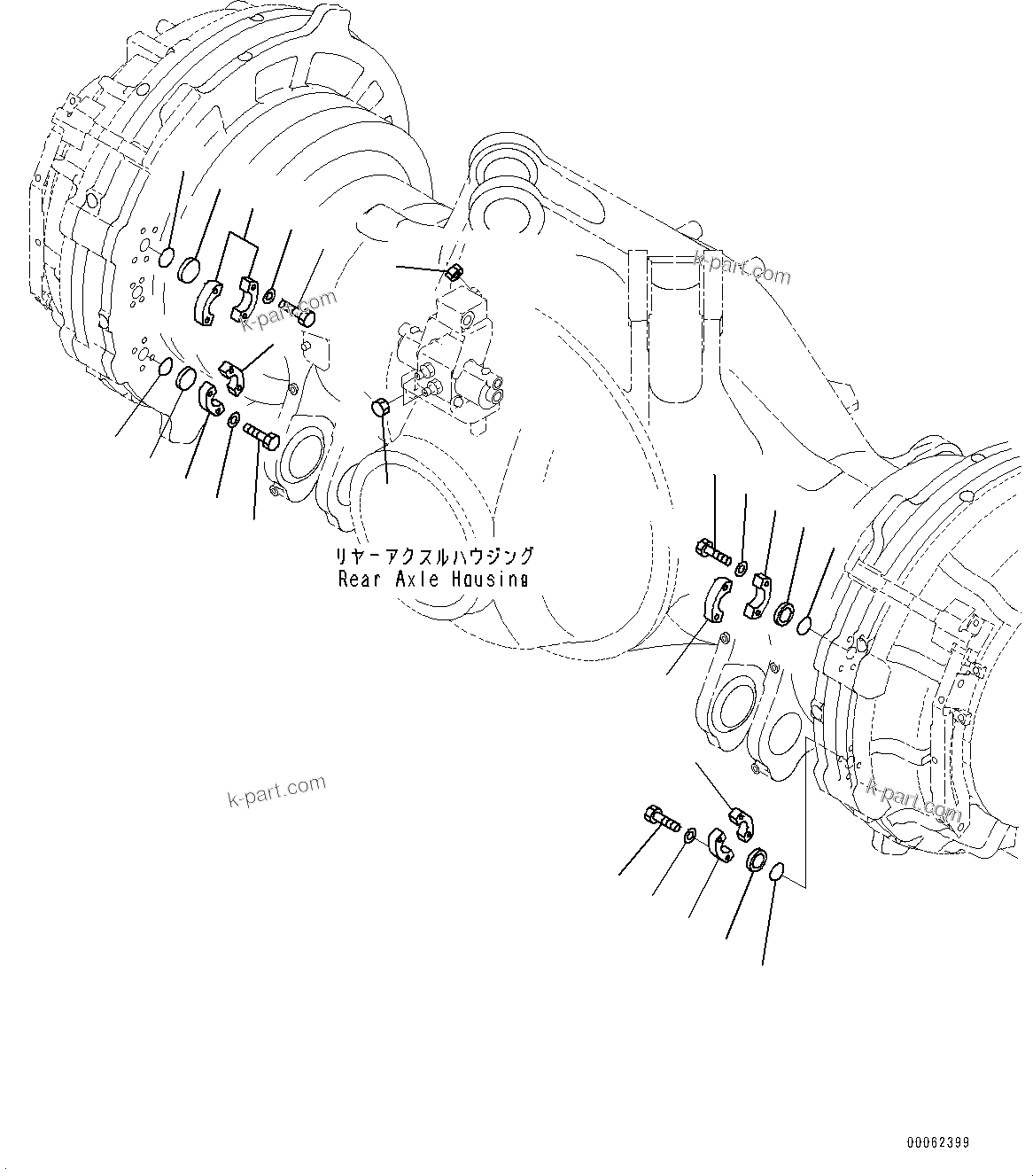 k-part.com

k-part.com

リヤーアクスルハウジング
Rear Axle Housing

k-part.com

k-part.com

00062399