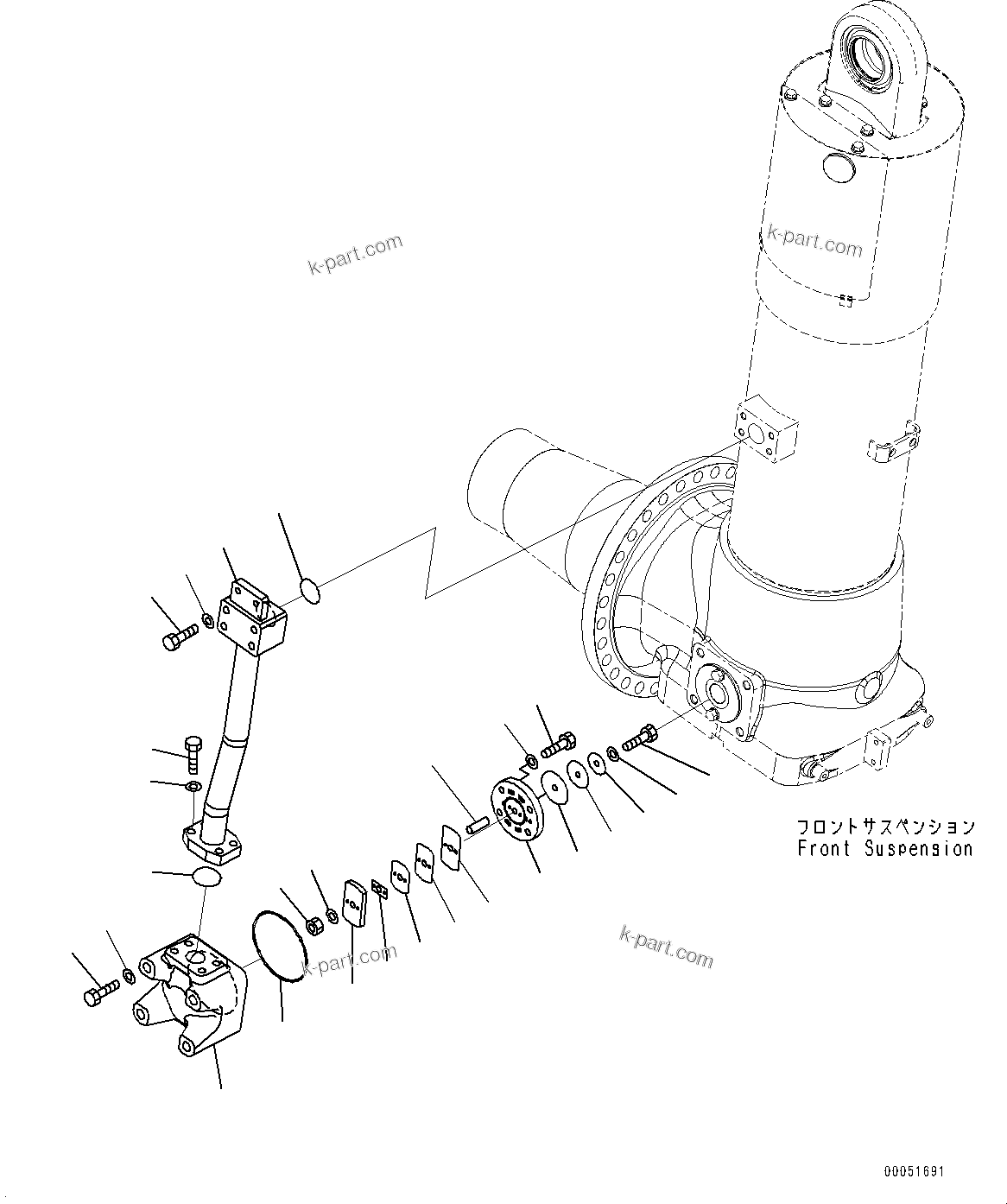 k-part.com

k-part.com

フロントサスペンション
Front Suspension

k-part.com

k-part.com

00051691