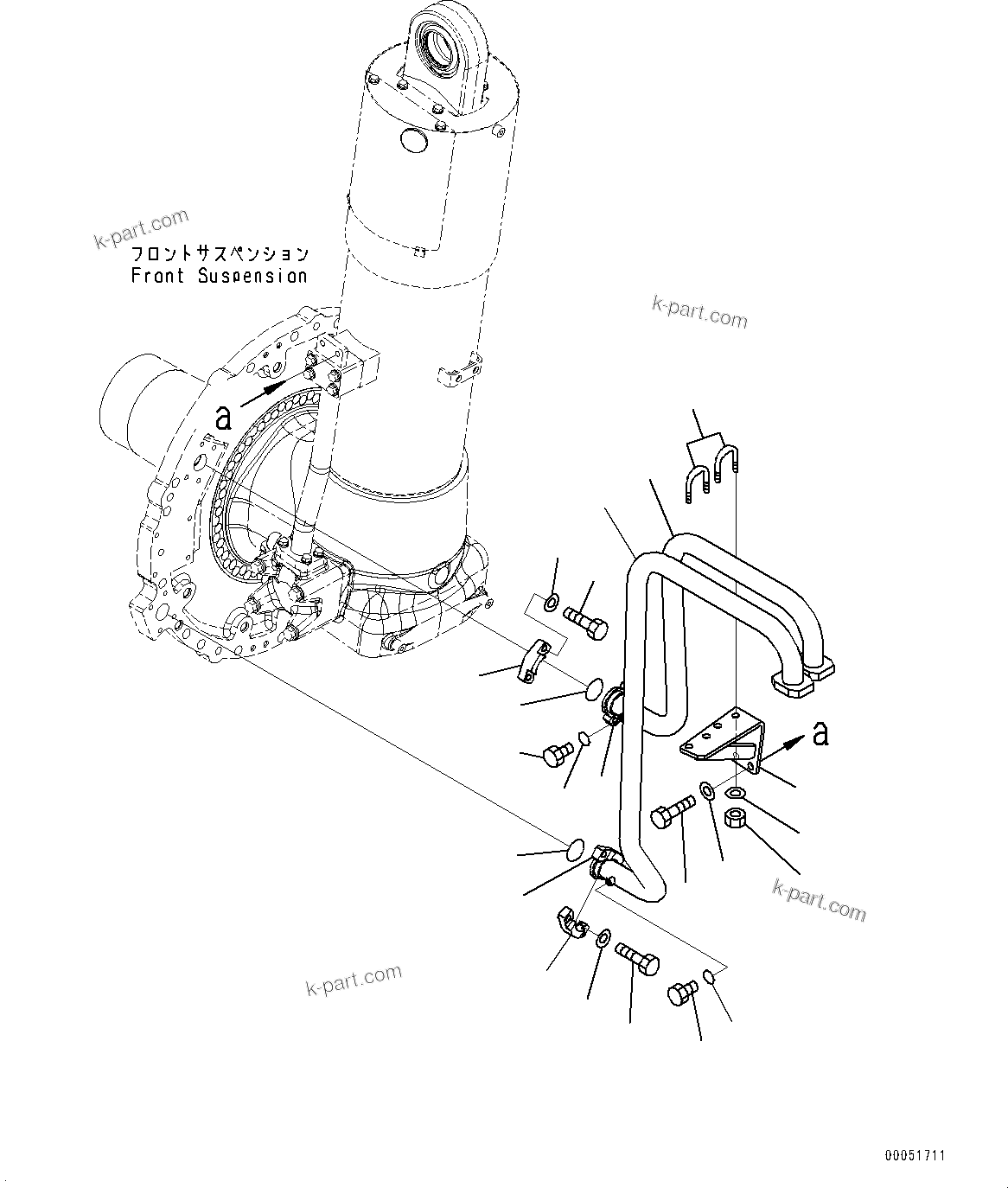 k-part.com

フロントサスペンション
Front Suspension

k-part.com

a

a

k-part.com

k-part.com

00051711