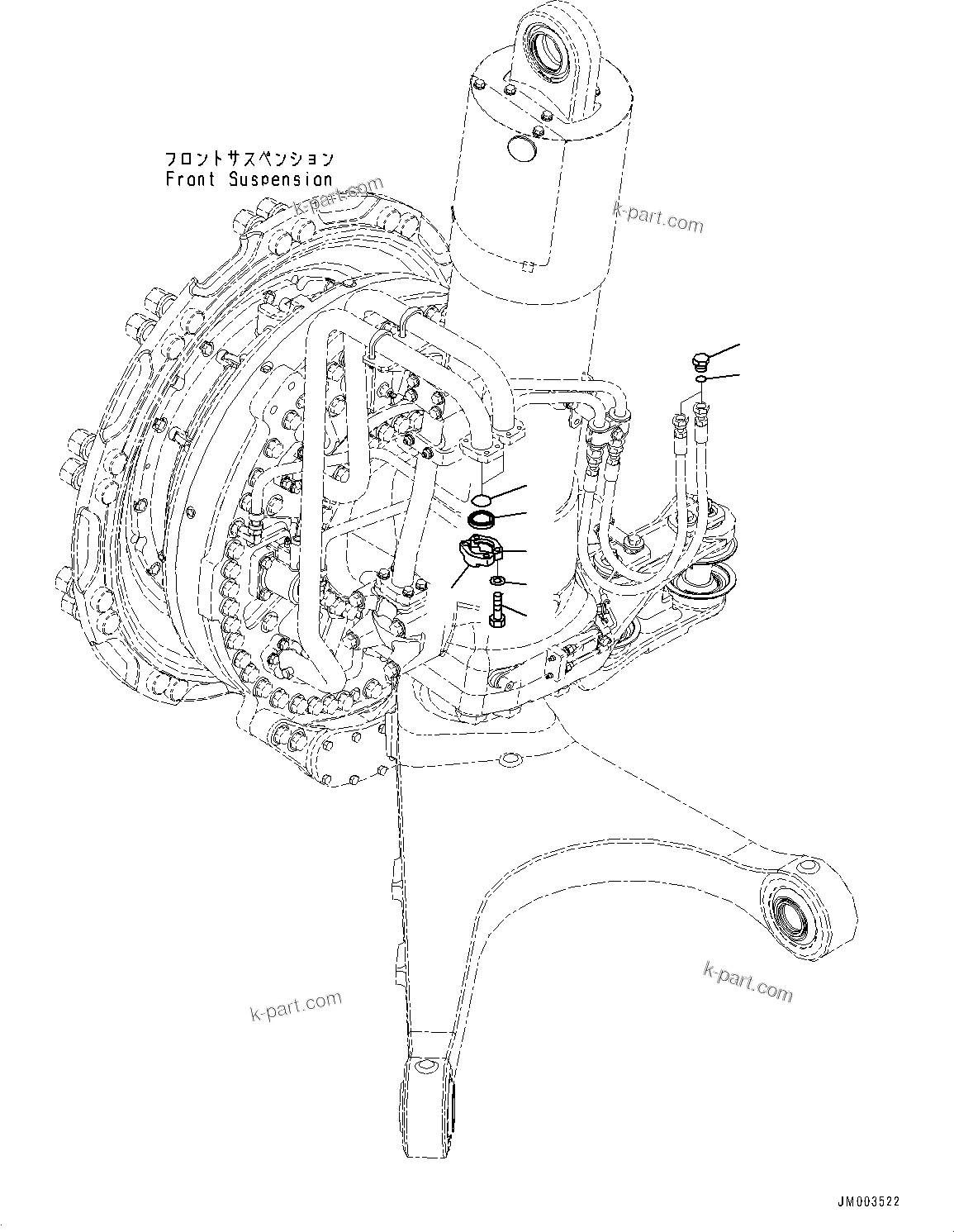 フロントサスペンション
Front Suspension

k-part.com

k-part.com

k-part.com

k-part.com

JM003522