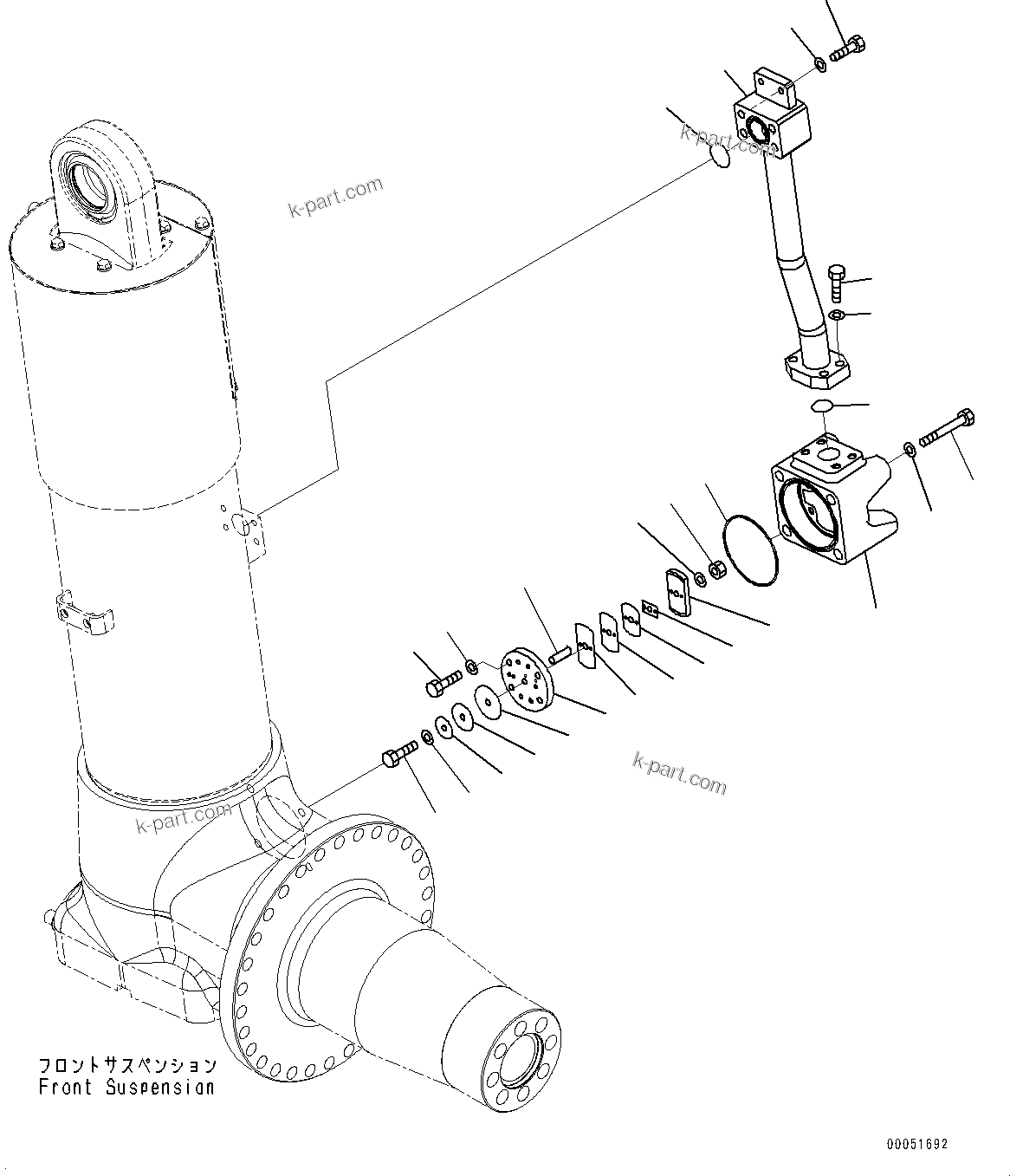 k-part.com

k-part.com

k-part.com

k-part.com

フロントサスペンション
Front Suspension

00051692