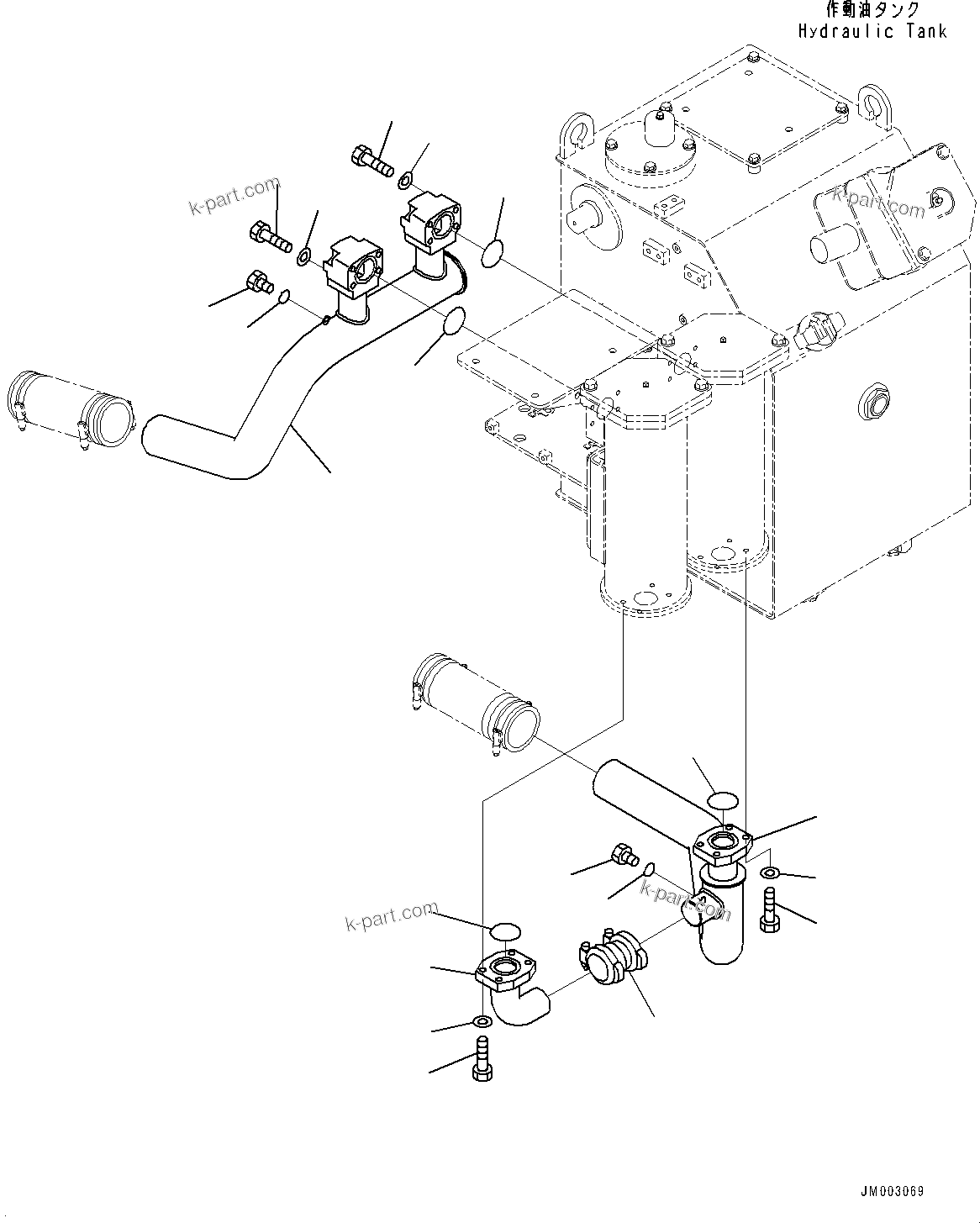 作動油タンク
Hydraulic Tank

k-part.com

k-part.com

k-part.com

k-part.com

JM003069