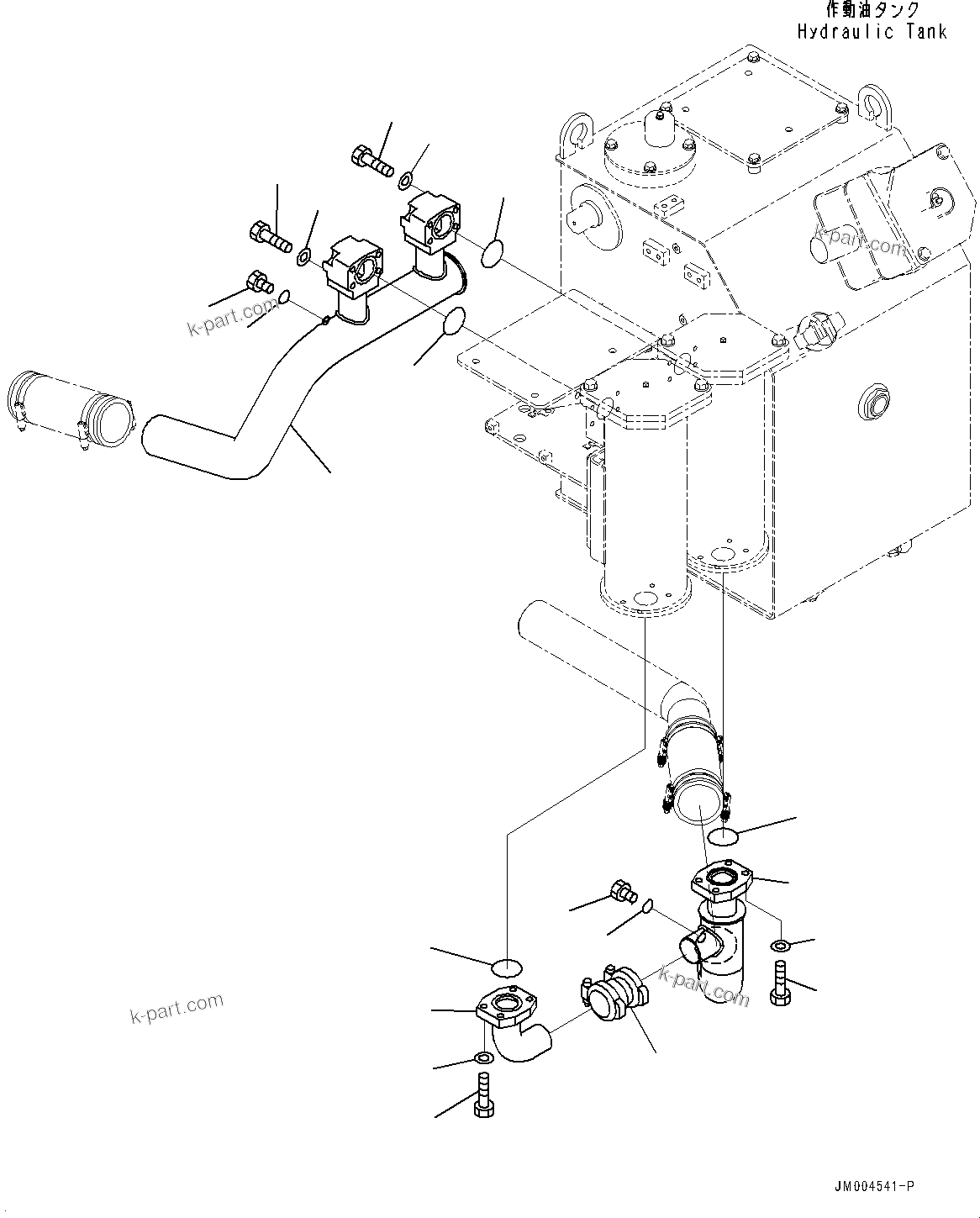 作動油タンク
Hydraulic Tank

k-part.com

k-part.com

k-part.com

k-part.com

JM004541-P