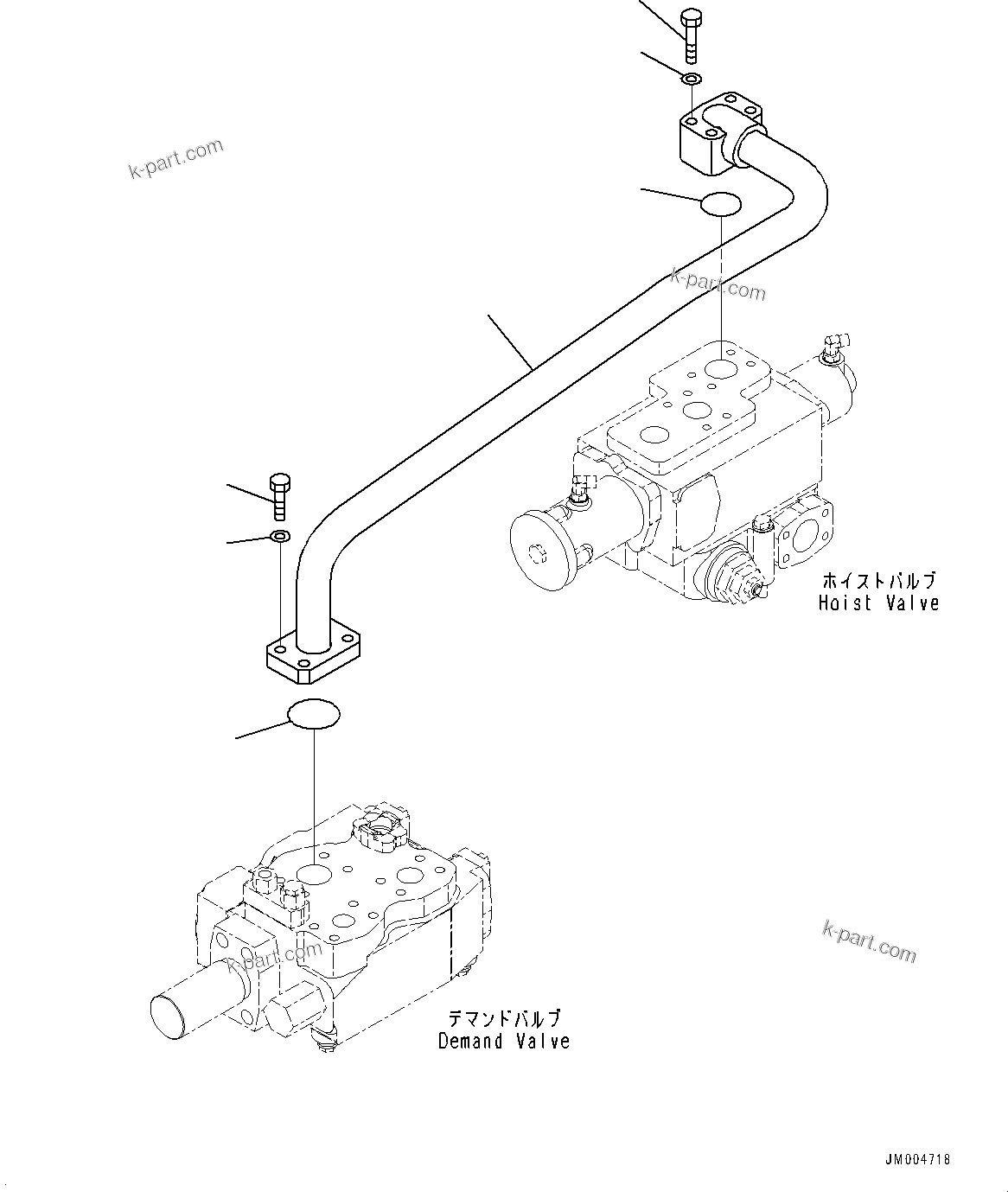 k-part.com

k-part.com

ホイストバルブ
Hoist Valve

k-part.com

k-part.com

デマンドバルブ
Demand Valve

JM004718