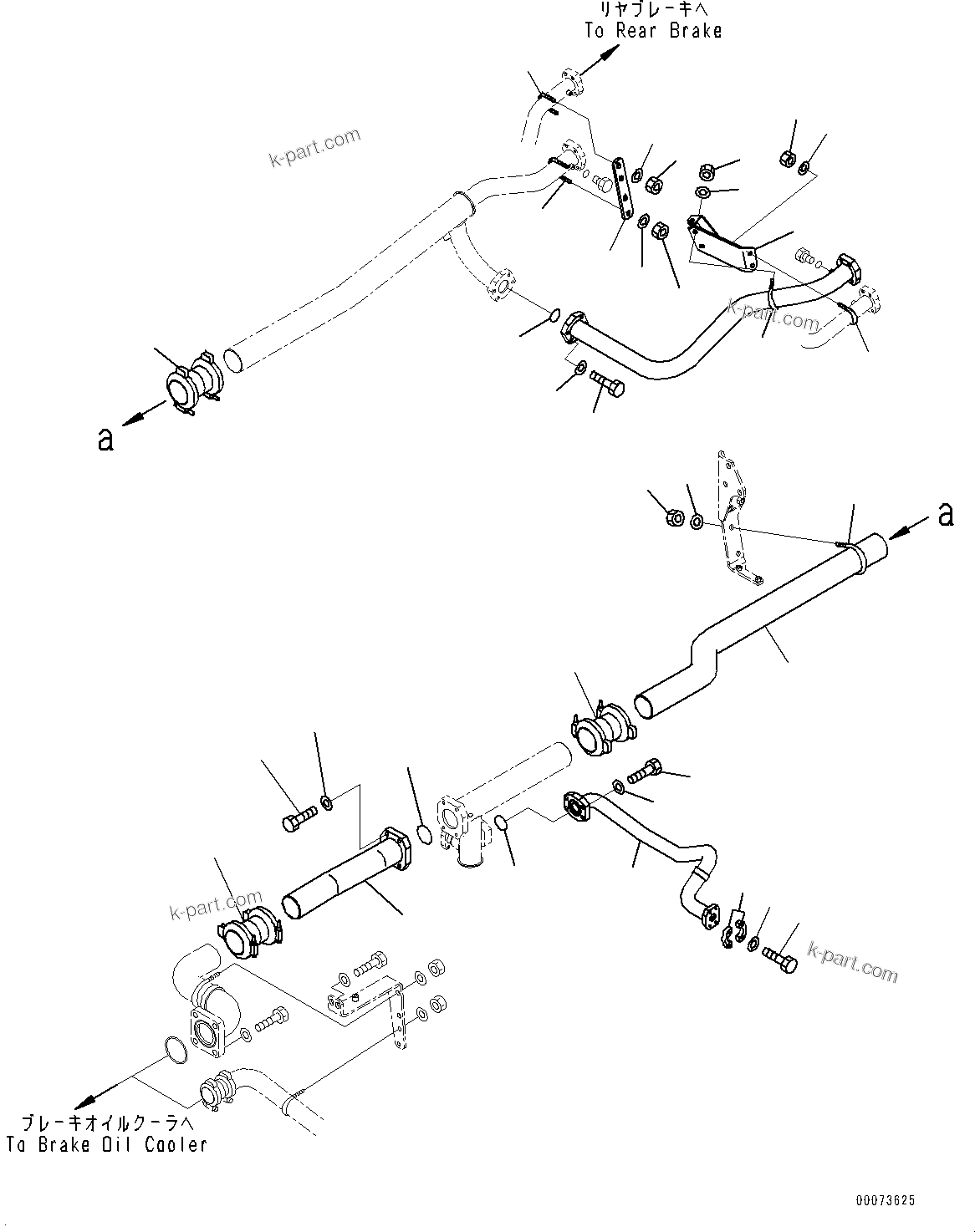 リヤブレーキへ
To Rear Brake

k-part.com

k-part.com

a

a

k-part.com

k-part.com

ブレーキオイルクーラへ
To Brake Oil Cooler

00073625