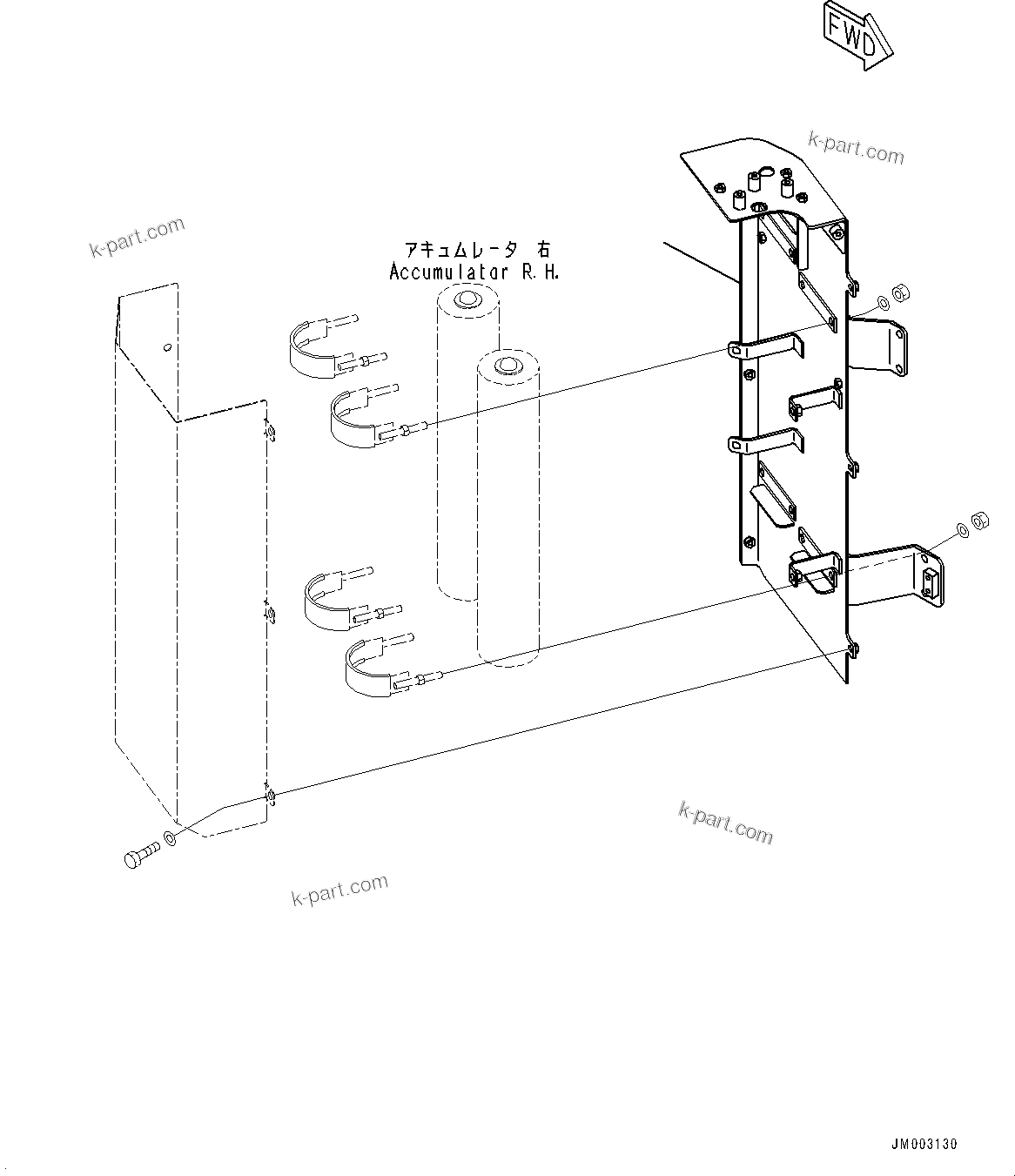 FWD

k-part.com

k-part.com

アキュムレータ 右
Accumulator R.H.

k-part.com

k-part.com

JM003130