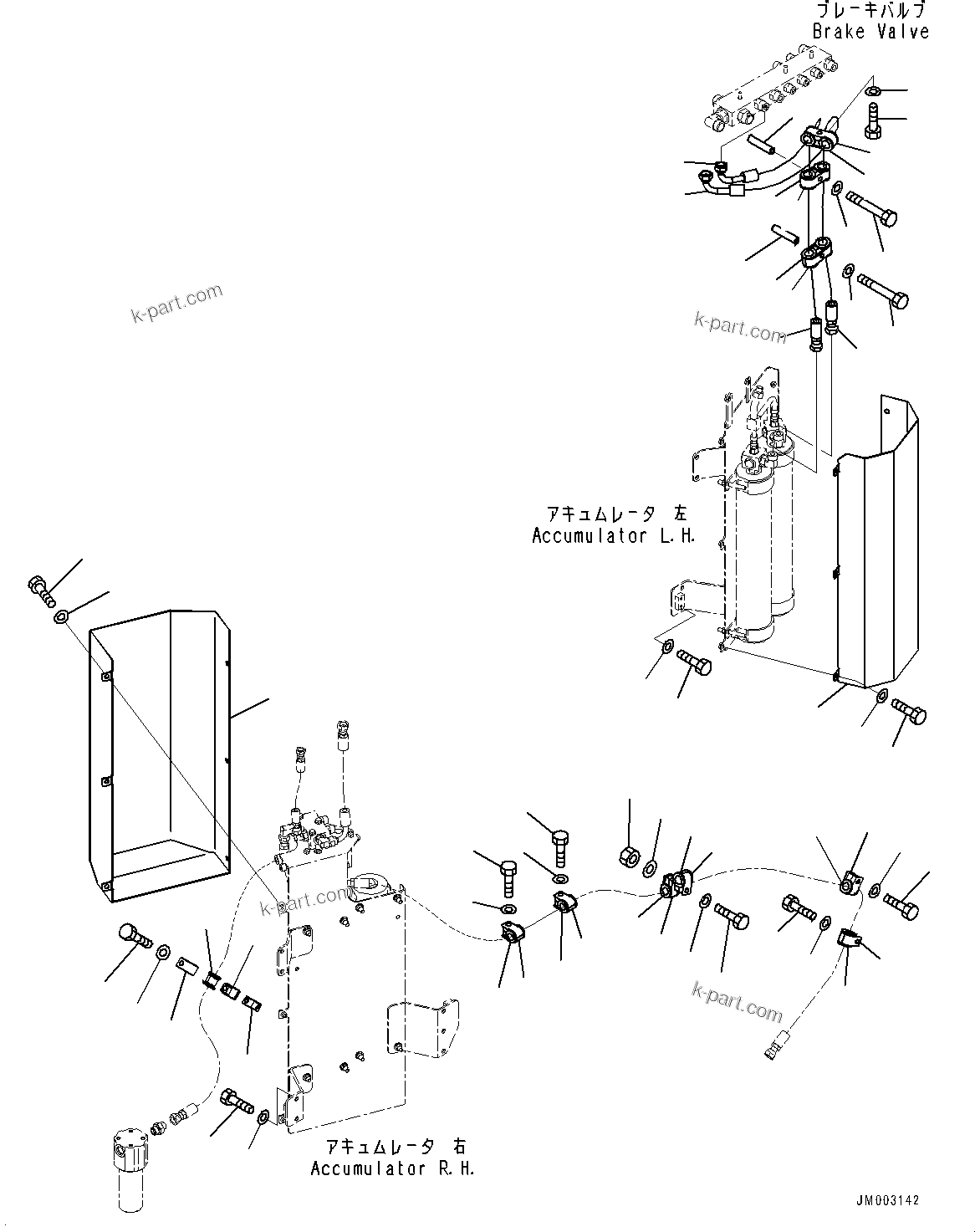 ブレーキバルブ
Brake Valve

k-part.com

k-part.com

アキュムレータ 左
Accumulator L.H.

k-part.com

k-part.com

アキュムレータ 右
Accumulator R.H.

JM003142