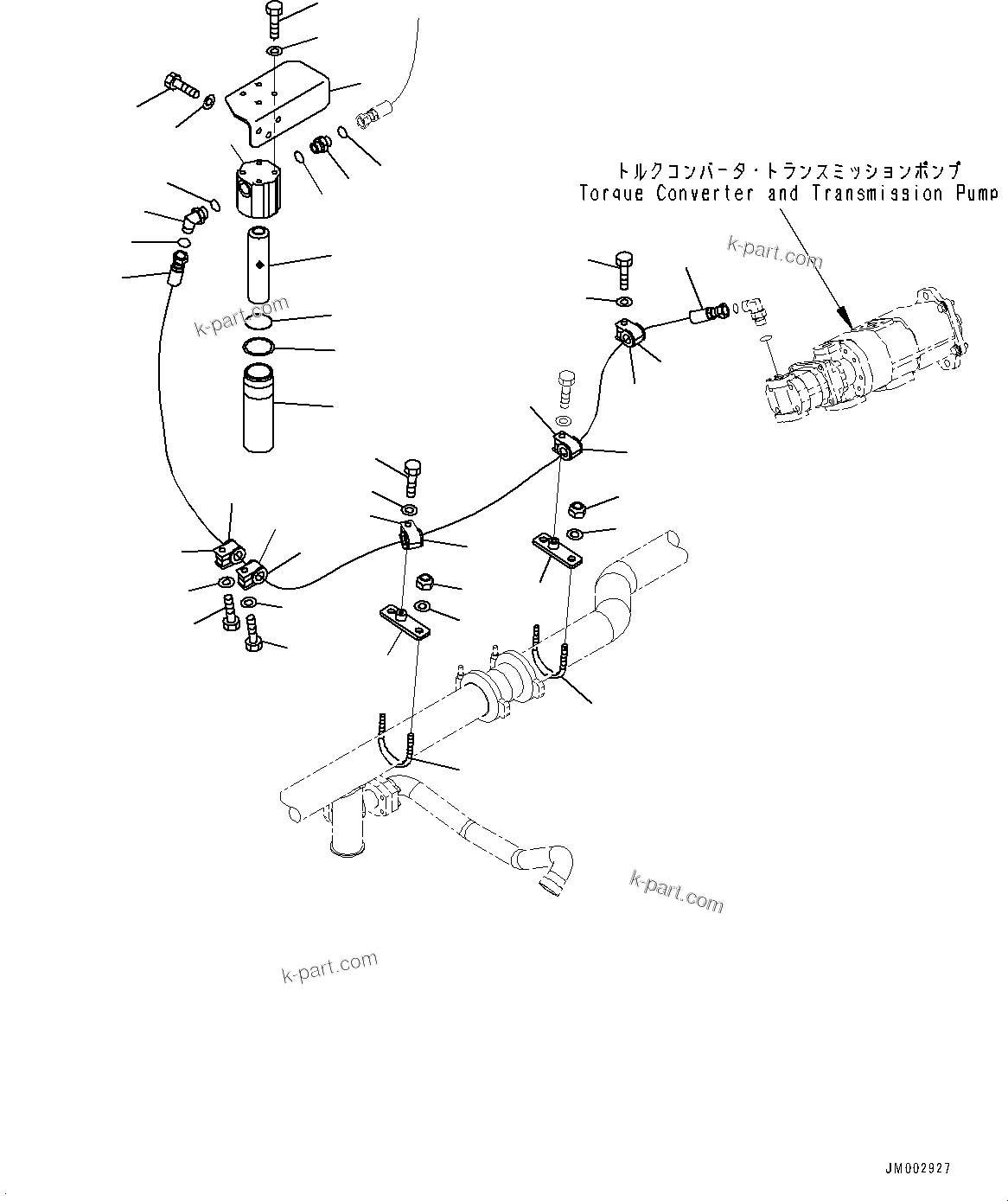 トルクコンバータ・トランスミッションポンプ
Torque Converter and Transmission Pump

k-part.com

k-part.com

k-part.com

k-part.com

JM002927