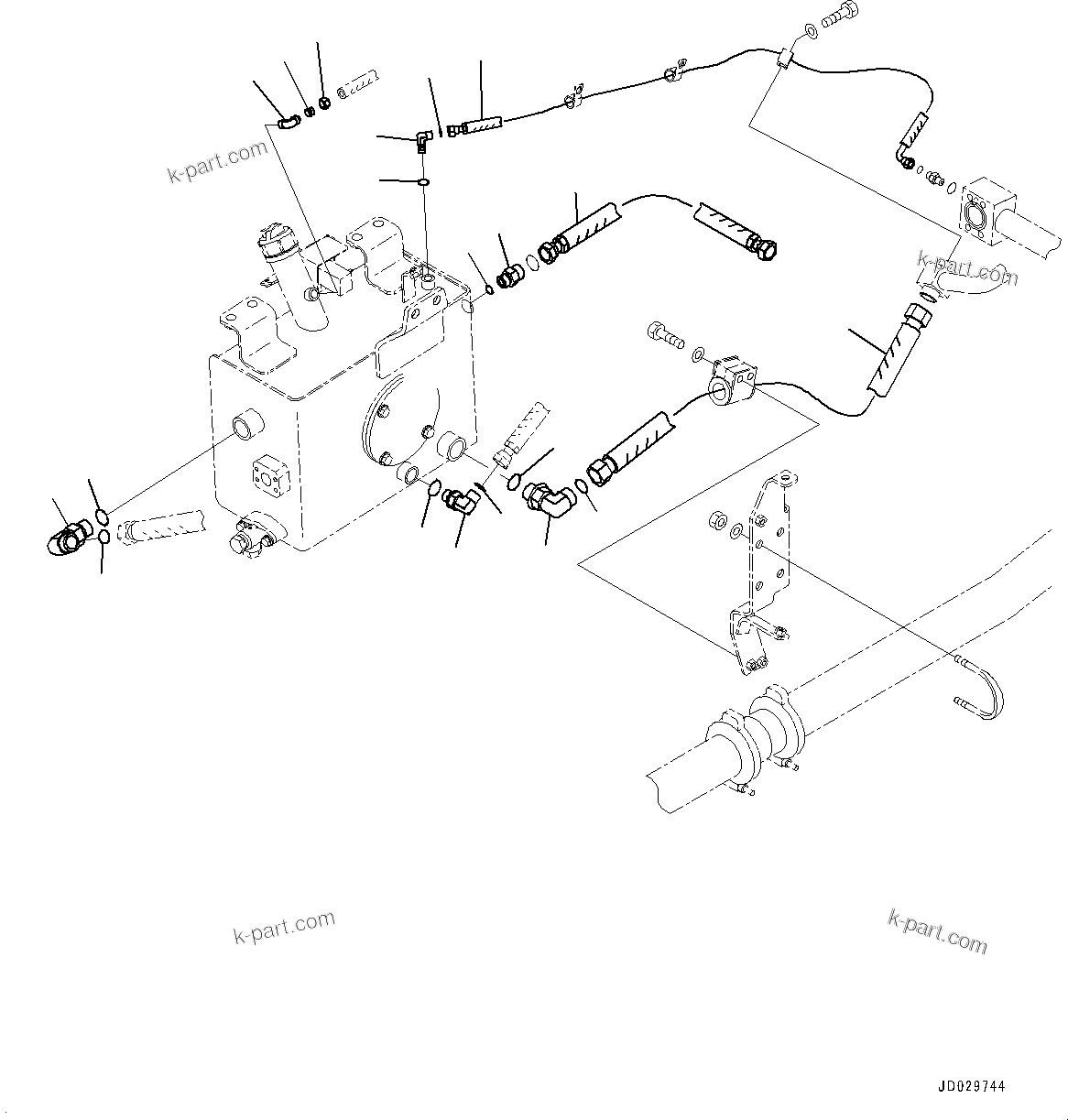 k-part.com

k-part.com

k-part.com

k-part.com

JD029744