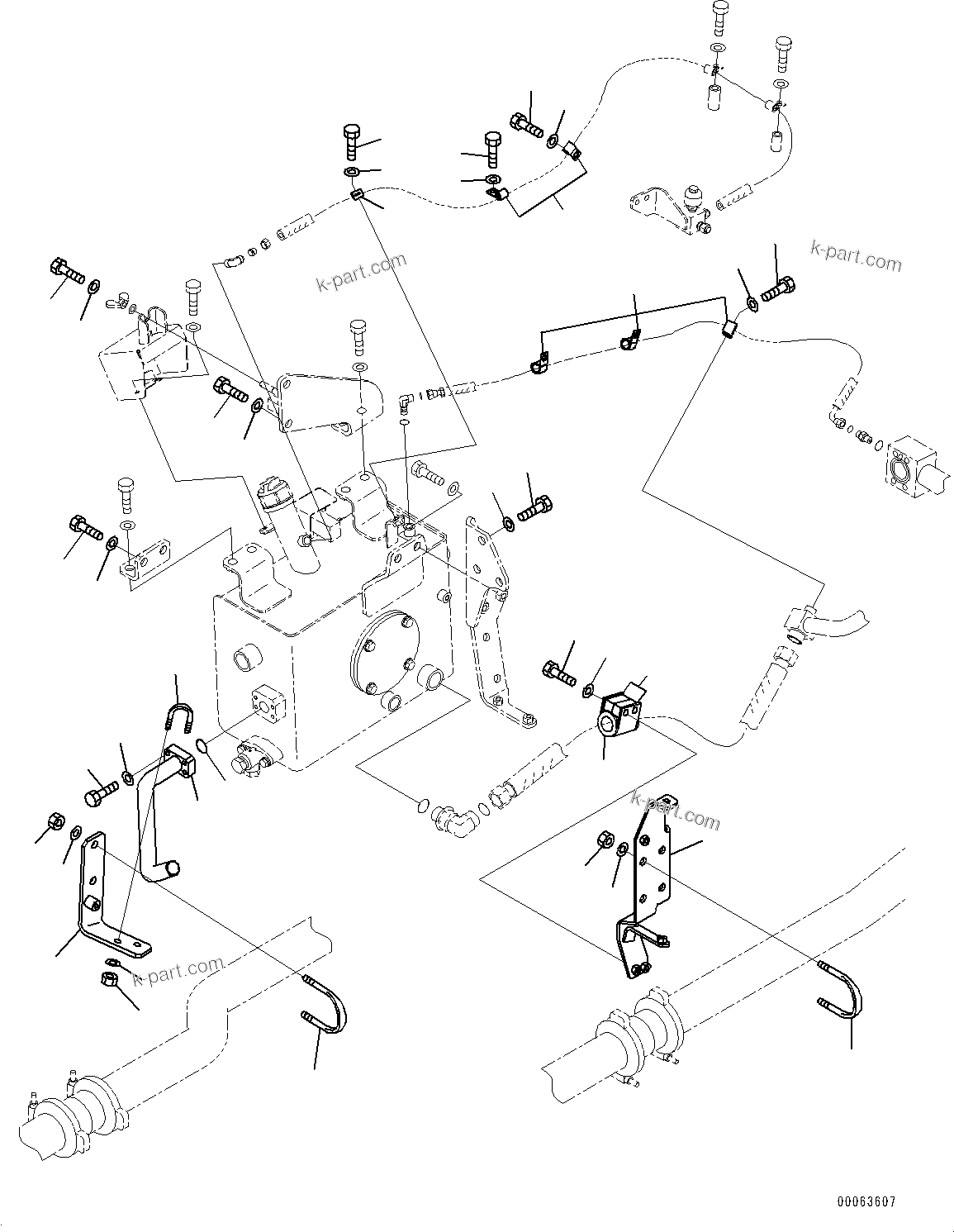 k-part.com

k-part.com

k-part.com

k-part.com

00063607