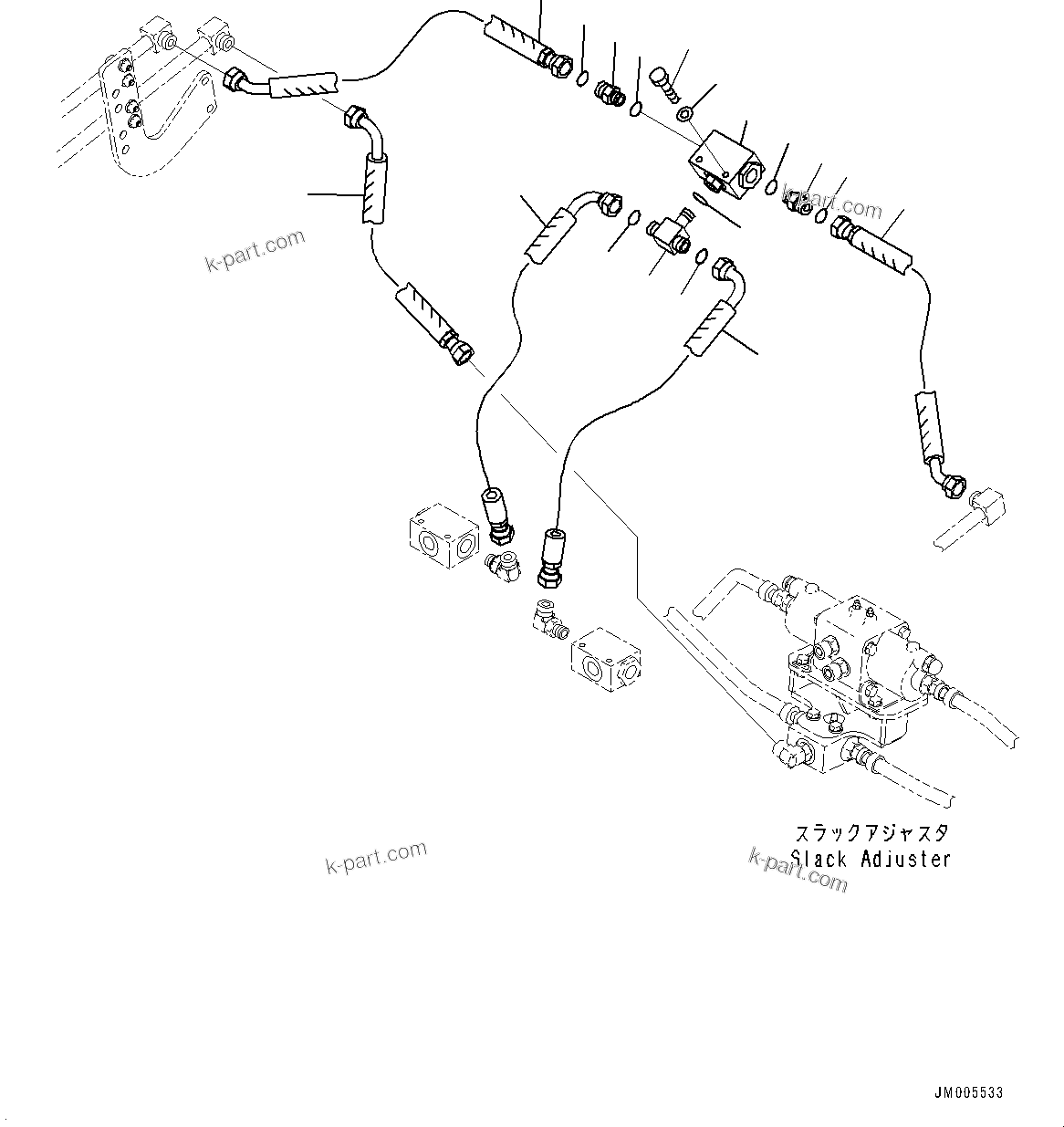 k-part.com

k-part.com

スラックアジャスタ
Slack Adjuster

k-part.com

k-part.com

JM005533